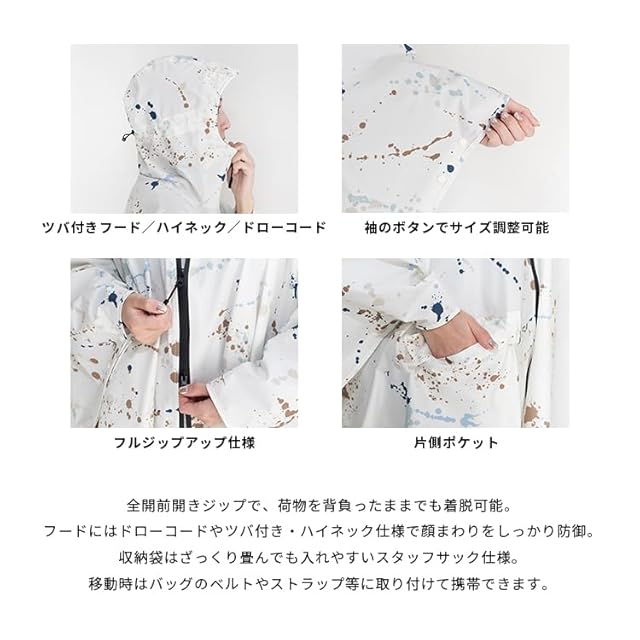 ツバ付きフード／ハイネック／ドローコード

袖のボタンでサイズ調整可能

フルジップアップ仕様

片側ポケット

全開前開きジップで、荷物を背負ったままでも着脱可能。
フードにはドローコードやツバ付き・ハイネック仕様で顔まわりをしっかり防御。
収納袋はざっくり畳んでも入れやすいスタッフサック仕様。
移動時はバッグのベルトやストラップ等に取り付けて携帯できます。