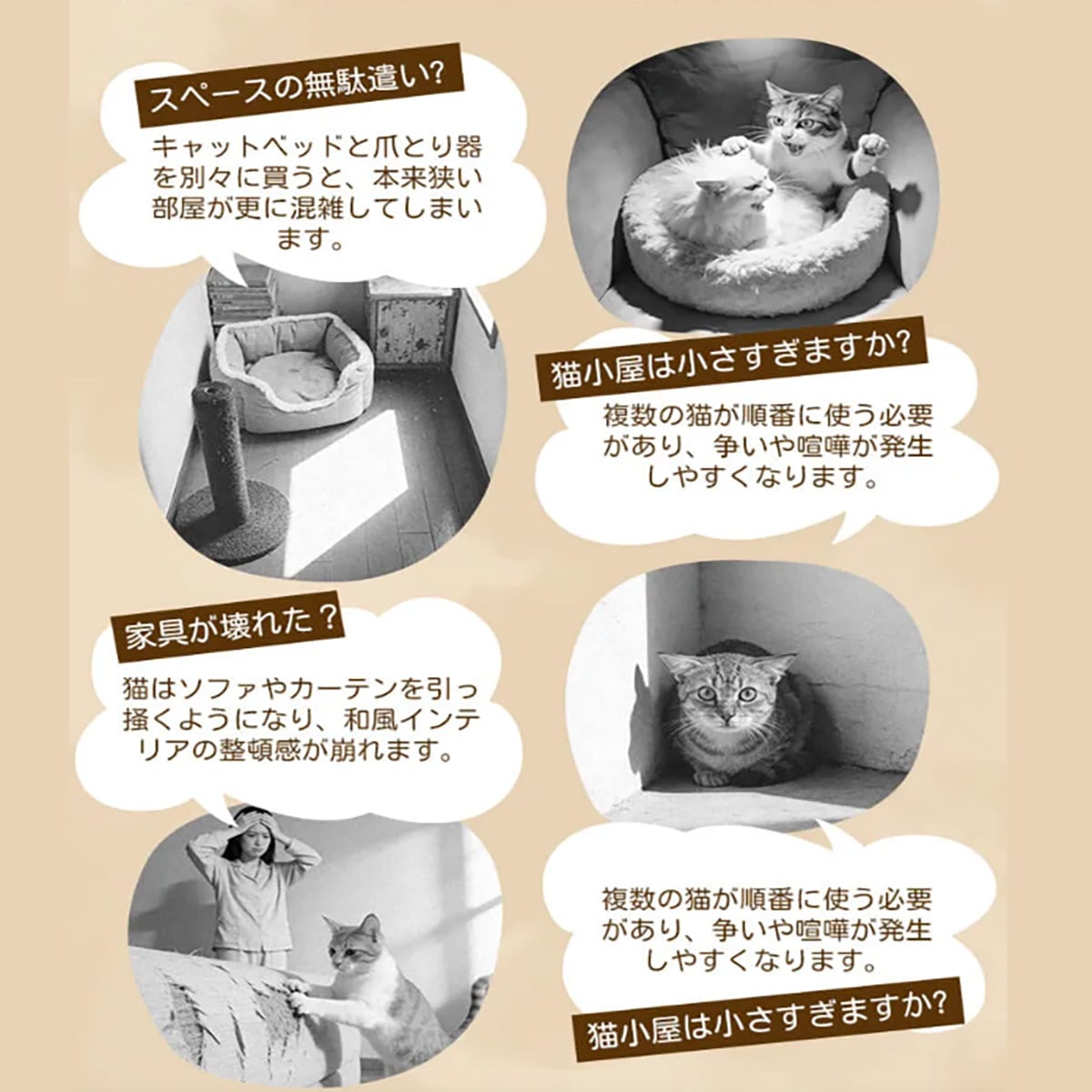 スペースの無駄遣い?

キャットベッドと爪とり器を別々に買うと、本来狭い部屋が更に混雑してしまいます。

猫小屋は小さすぎますか?

複数の猫が順番に使う必要があり、争いや喧嘩が発生しやすくなります。

家具が壊れた?

猫はソファやカーテンを引っ掻くようになり、和風インテリアの整頓感が崩れます。

複数の猫が順番に使う必要があり、争いや喧嘩が発生しやすくなります。

猫小屋は小さすぎますか?