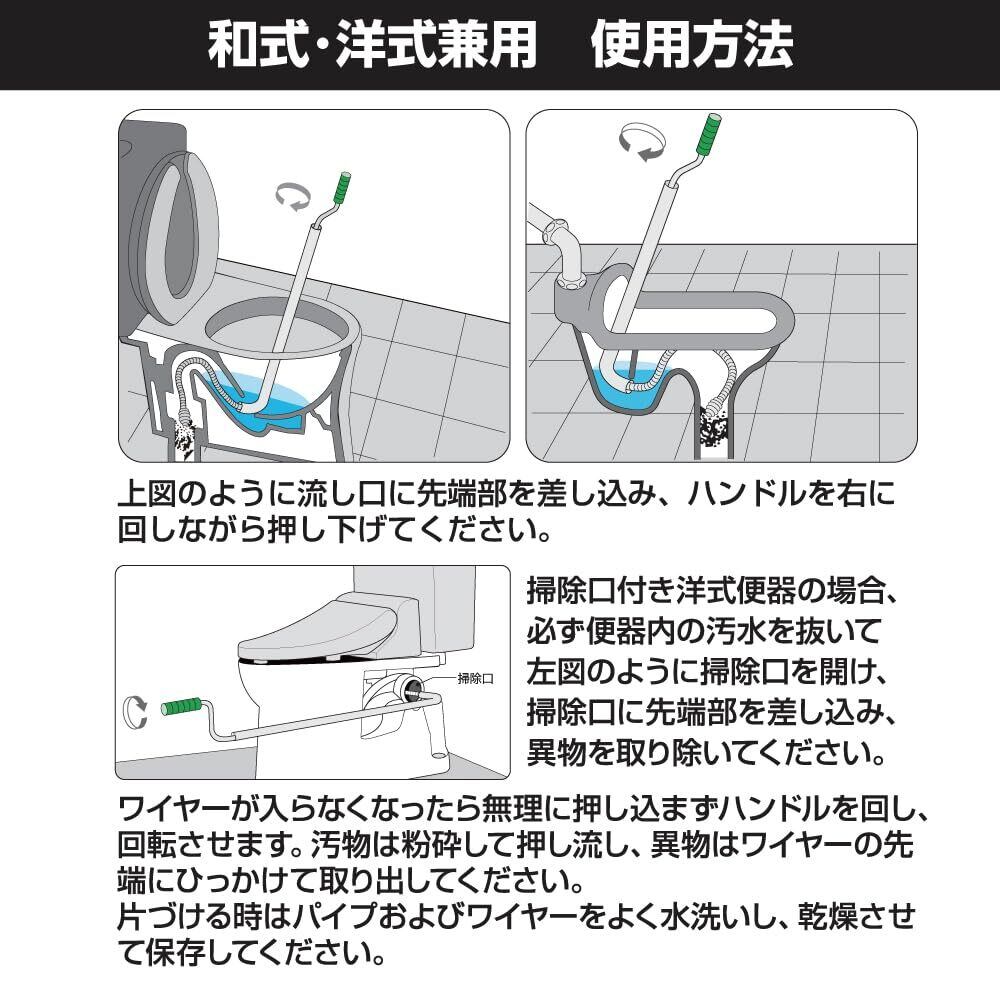 和式・洋式兼用　使用方法

上図のように流し口に先端部を差し込み、ハンドルを右に回しながら押し下げてください。

掃除口

掃除口付き洋式便器の場合、必ず便器内の汚水を抜いて左図のように掃除口を開け、掃除口に先端部を差し込み、異物を取り除いてください。

ワイヤーが入らなくなったら無理に押し込まずハンドルを回し、回転させます。汚物は粉砕して押し流し、異物はワイヤーの先端にひっかけて取り出してください。
片づける時はパイプおよびワイヤーをよく水洗いし、乾燥させて保存してください。