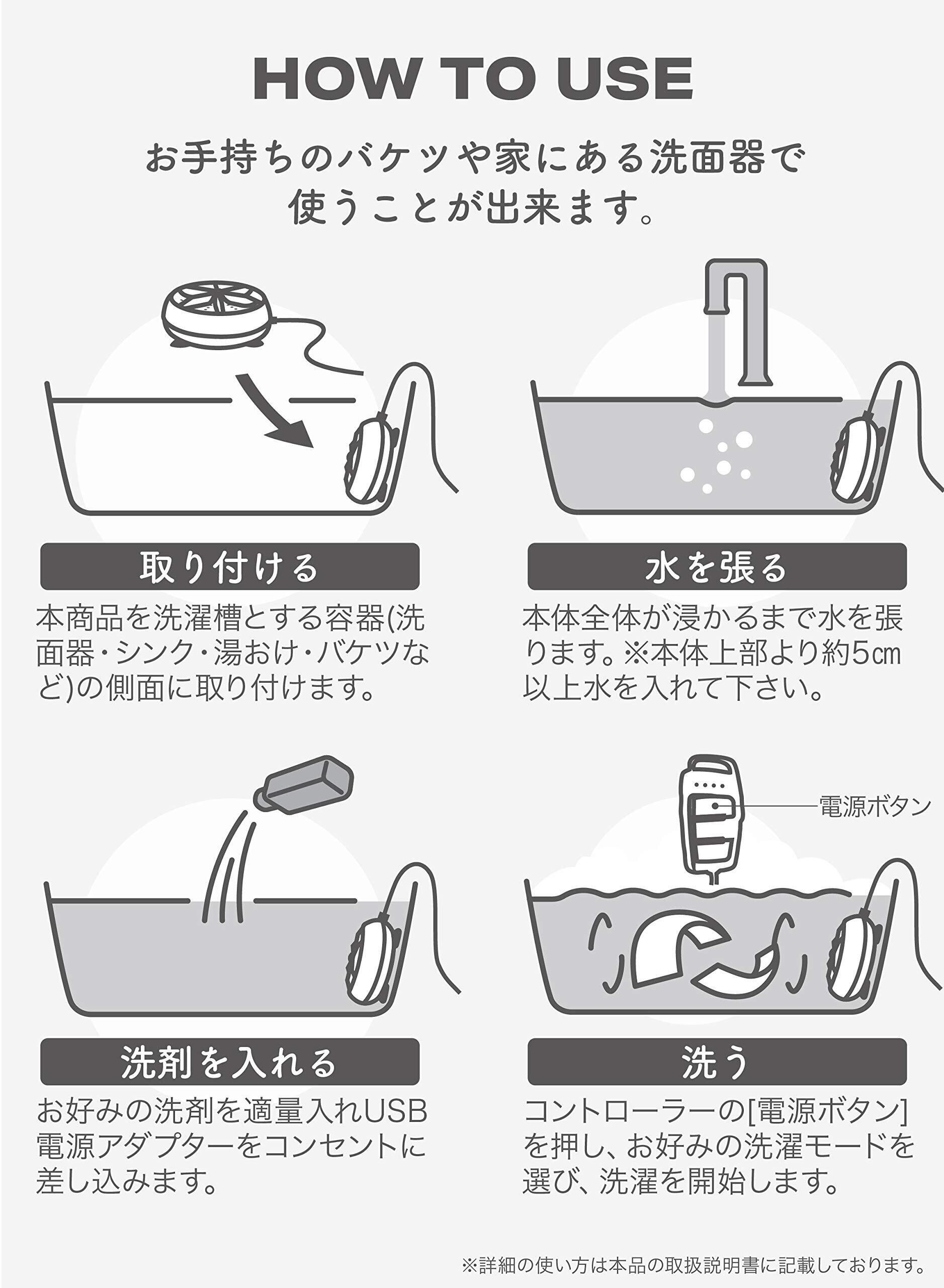 HOW TO USE

お手持ちのバケツや家にある洗面器で使うことが出来ます。

取り付ける

本商品を洗濯槽とする容器(洗面器・シンク・湯おけ・バケツなど)の側面に取り付けます。

水を張る

本体全体が浸かるまで水を張ります。※本体上部より約5㎝以上水を入れて下さい。

電源ボタン

洗剤を入れる

お好みの洗剤を適量入れUSB電源アダプターをコンセントに差し込みます。

洗う

コントローラーの[電源ボタン]を押し、お好みの洗濯モードを選び、洗濯を開始します。

※詳細の使い方は本品の取扱説明書に記載しております。