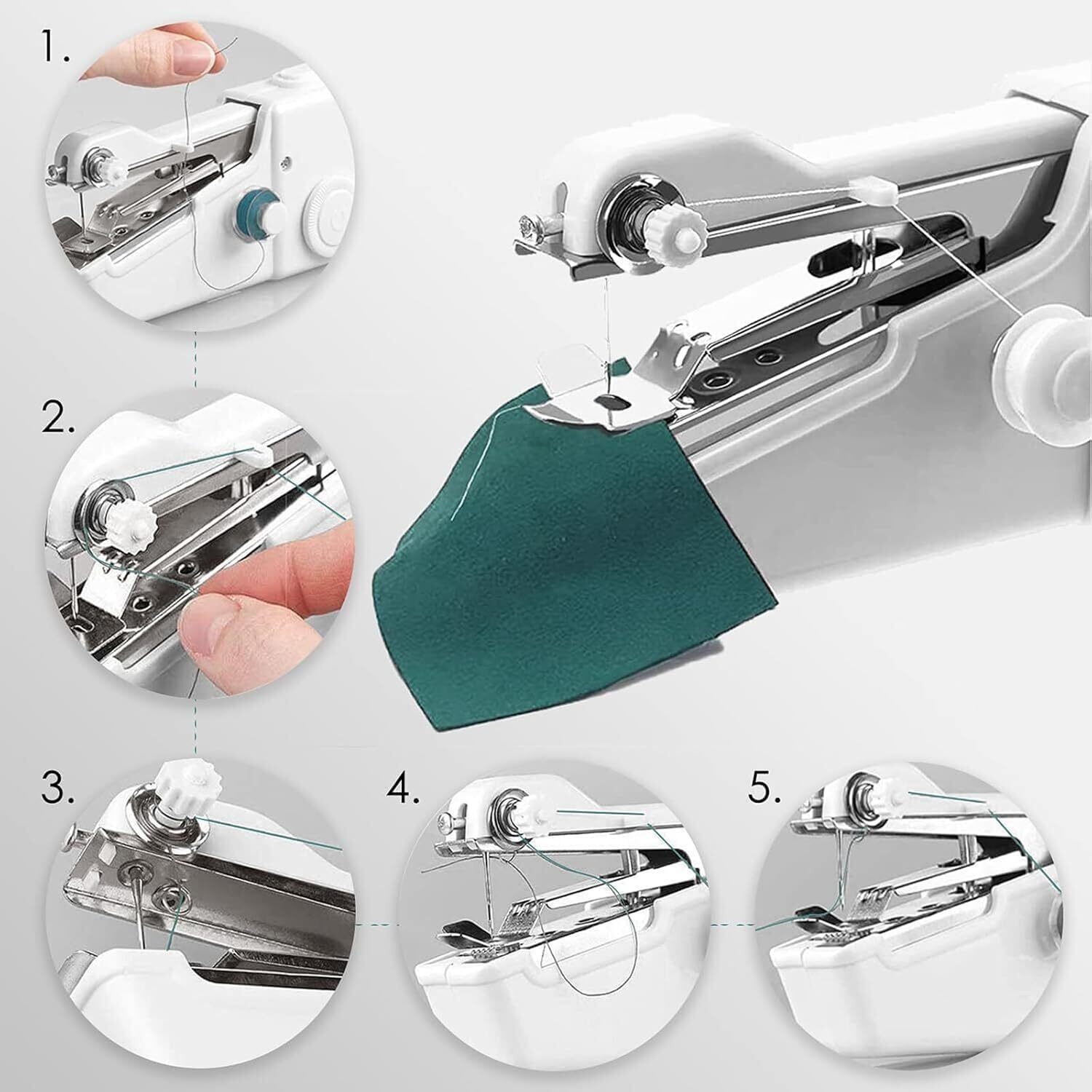 1.

2.

3.

4.

5.