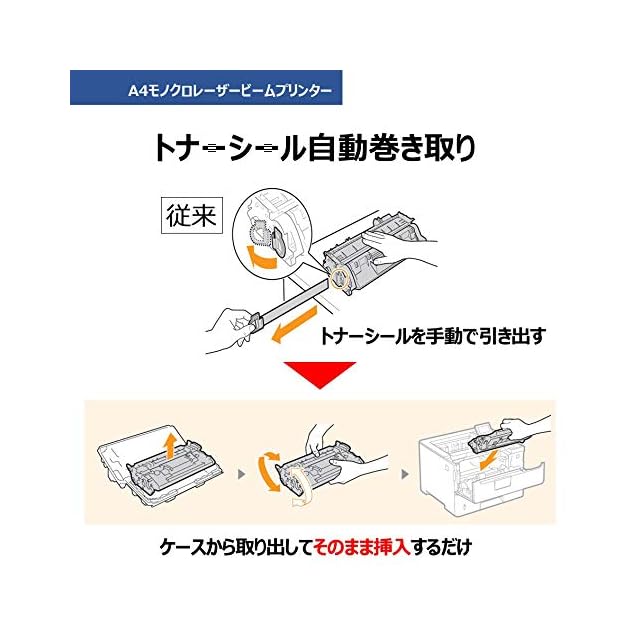 A4モノクロレーザービームプリンター

トナーシール自動巻き取り

従来

トナーシールを手動で引き出す

ケースから取り出してそのまま挿入するだけ