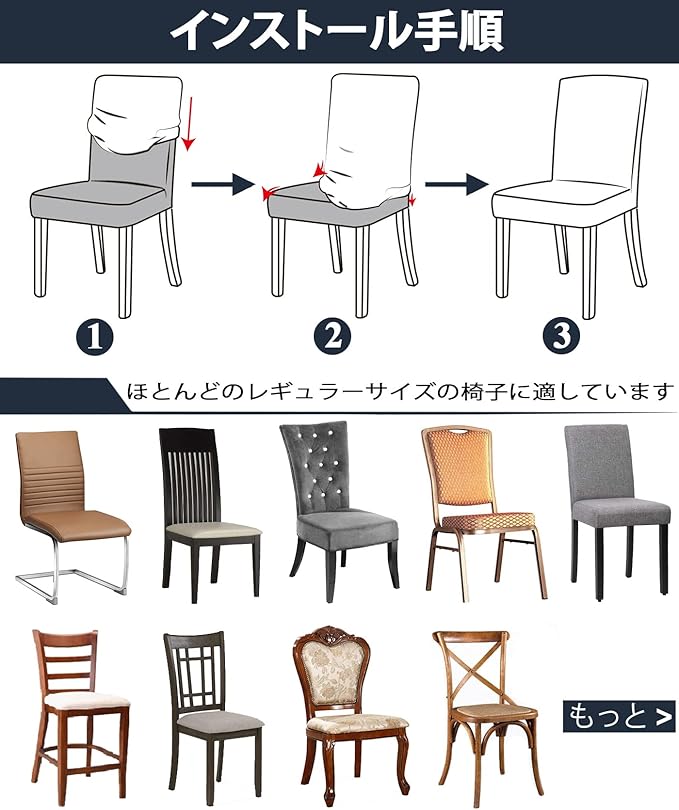 インストール手順

1

2

3

ほとんどのレギュラーサイズの椅子に適しています

もっと >