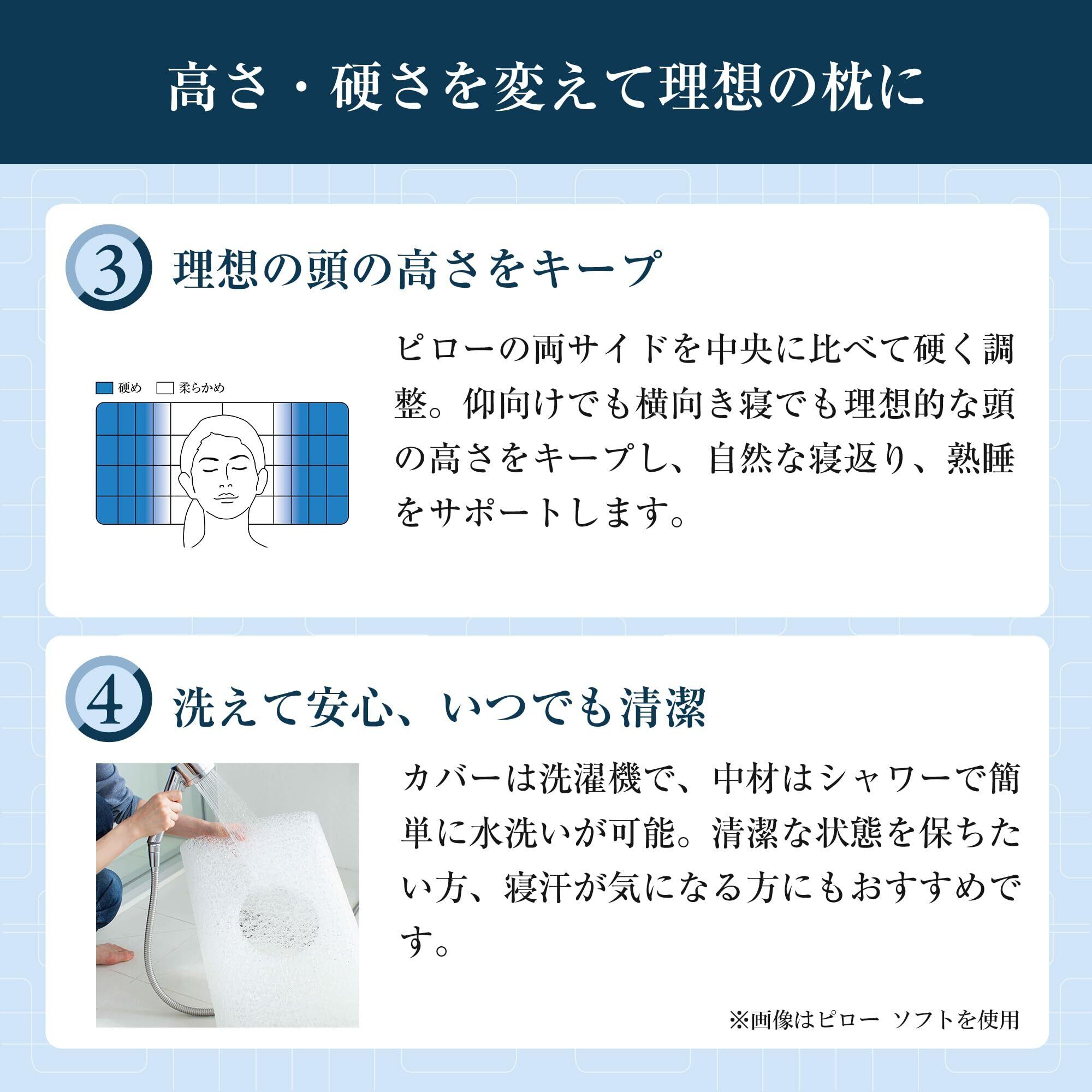 高さ・硬さを変えて理想の枕に

3 理想の頭の高さをキープ

硬め　柔らかめ

ピローの両サイドを中央に比べて硬く調整。仰向けでも横向き寝でも理想的な頭の高さをキープし、自然な寝返り、熟睡をサポートします。

4 洗えて安心、いつでも清潔

カバーは洗濯機で、中材はシャワーで簡単に水洗いが可能。清潔な状態を保ちたい方、寝汗が気になる方にもおすすめです。

※画像はピロー ソフトを使用