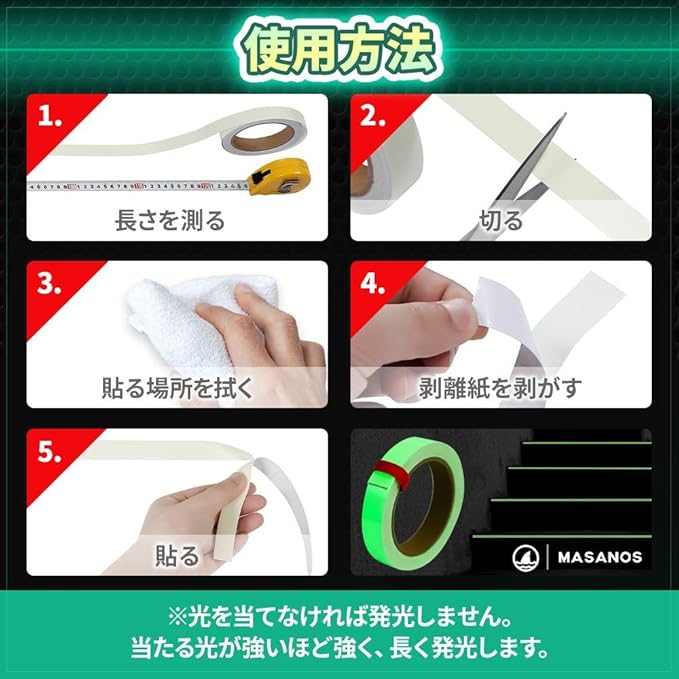 使用方法

1.
長さを測る

2.
切る

3.
貼る場所を拭く

4.
剥離紙を剥がす

5.
貼る

MASANOS

※光を当てなければ発光しません。
当たる光が強いほど強く、長く発光します。