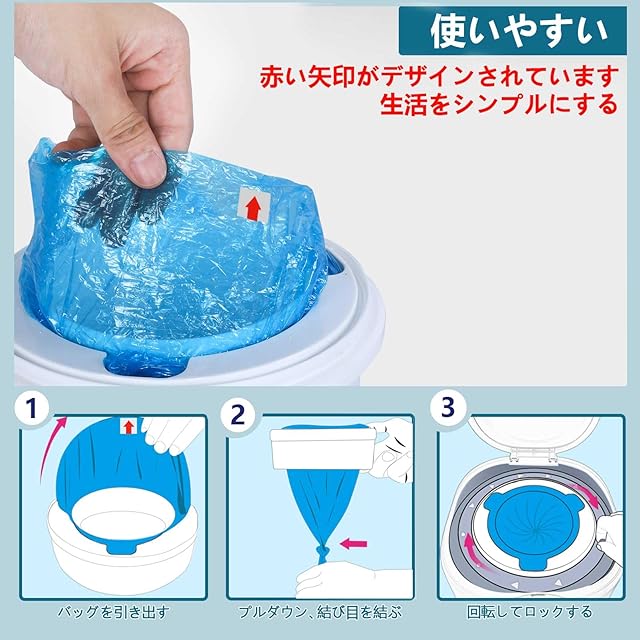 使いやすい

赤い矢印がデザインされています
生活をシンプルにする

1

バッグを引き出す

2

プルダウン、結び目を結ぶ

3

回転してロックする