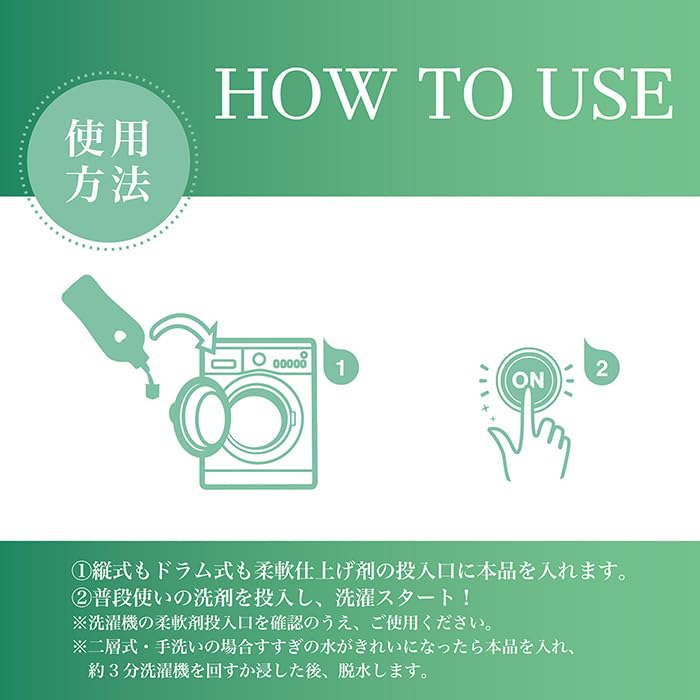 HOW TO USE

使用方法

1

ON

2

①縦式もドラム式も柔軟仕上げ剤の投入口に本品を入れます。
②普段使いの洗剤を投入し、洗濯スタート！
※洗濯機の柔軟剤投入口を確認のうえ、ご使用ください。
※二層式・手洗いの場合すすぎの水がきれいになったら本品を入れ、約３分洗濯機を回すか浸した後、脱水します。