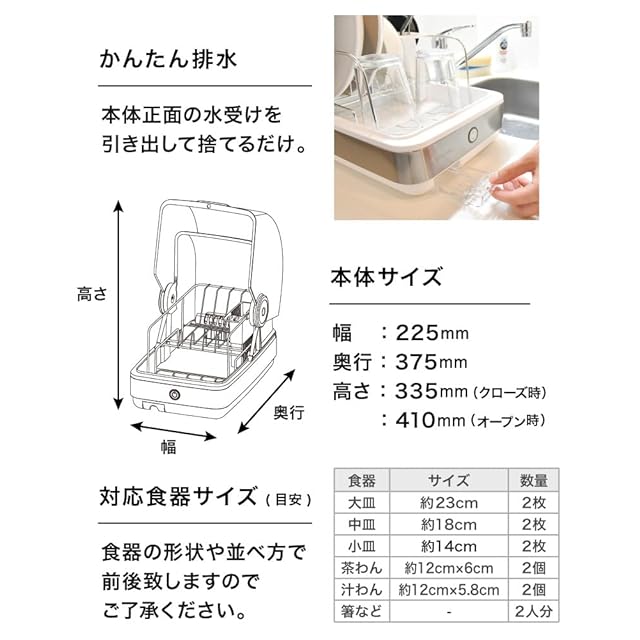 かんたん排水

本体正面の水受けを引き出して捨てるだけ。

高さ

奥行

幅

本体サイズ

幅　：225mm
奥行：375mm
高さ：335mm（クローズ時）
　　：410mm（オープン時）

対応食器サイズ（目安）

食器の形状や並べ方で前後致しますのでご了承ください。

| 食器 | サイズ | 数量 |
|---|---|---|
| 大皿 | 約23cm | 2枚 |
| 中皿 | 約18cm | 2枚 |
| 小皿 | 約14cm | 2枚 |
| 茶わん | 約12cm×6cm | 2個 |
| 汁わん | 約12cm×5.8cm | 2個 |
| 箸など | - | 2人分 |