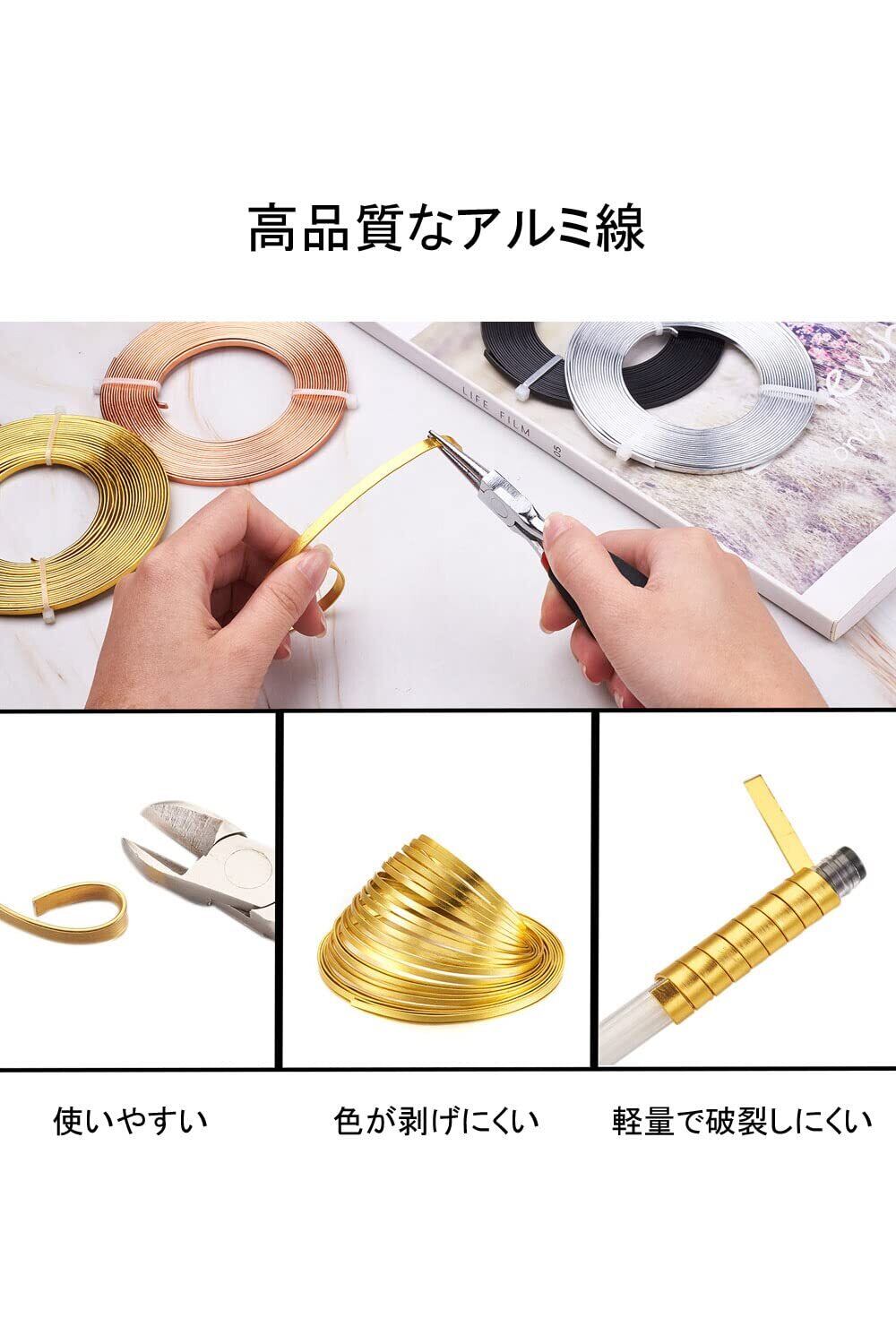 高品質なアルミ線

LIFE FILM 05

使いやすい

色が剥げにくい

軽量で破裂しにくい