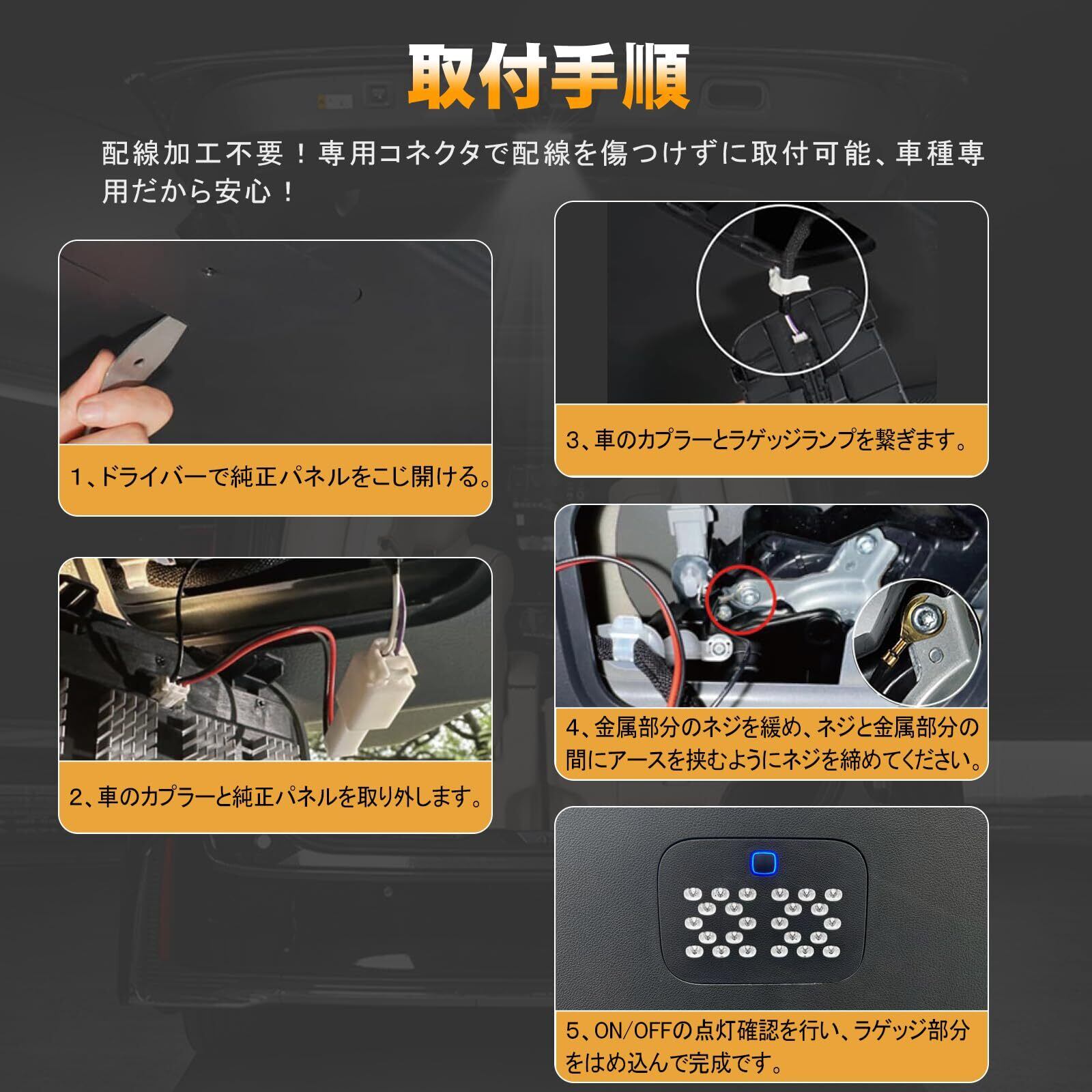 取付手順

配線加工不要！専用コネクタで配線を傷つけずに取付可能、車種専用だから安心！

1、ドライバーで純正パネルをこじ開ける。

2、車のカプラーと純正パネルを取り外します。

3、車のカプラーとラゲッジランプを繋ぎます。

4、金属部分のネジを緩め、ネジと金属部分の間にアースを挟むようにネジを締めてください。

5、ON/OFFの点灯確認を行い、ラゲッジ部分をはめ込んで完成です。