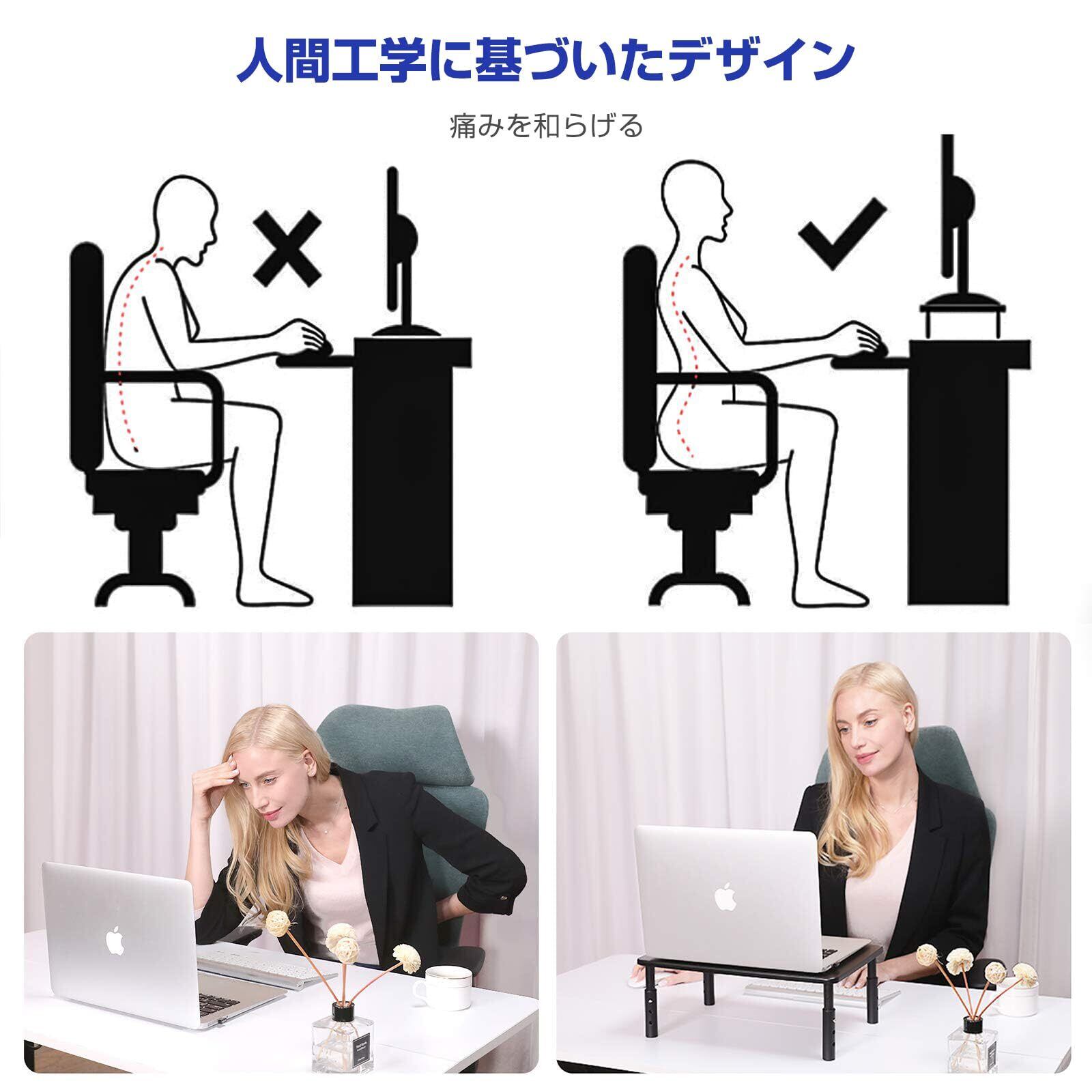 人間工学に基づいたデザイン

痛みを和らげる