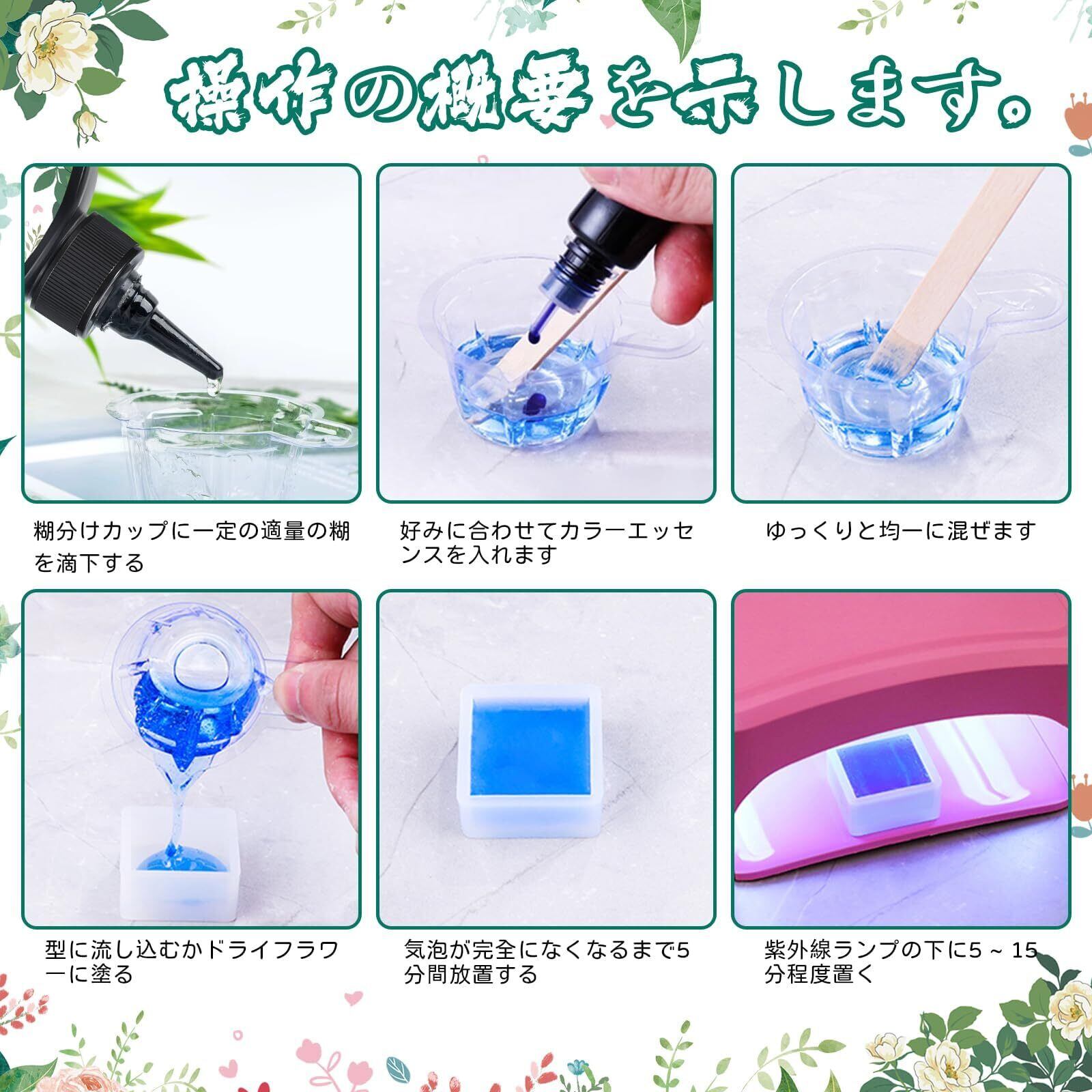 操作の概要を示します。

糊分けカップに一定の適量の糊を滴下する

好みに合わせてカラーエッセンスを入れます

ゆっくりと均一に混ぜます

型に流し込むかドライフラワーに塗る

気泡が完全になくなるまで5分間放置する

紫外線ランプの下に5 ~ 15分程度置く