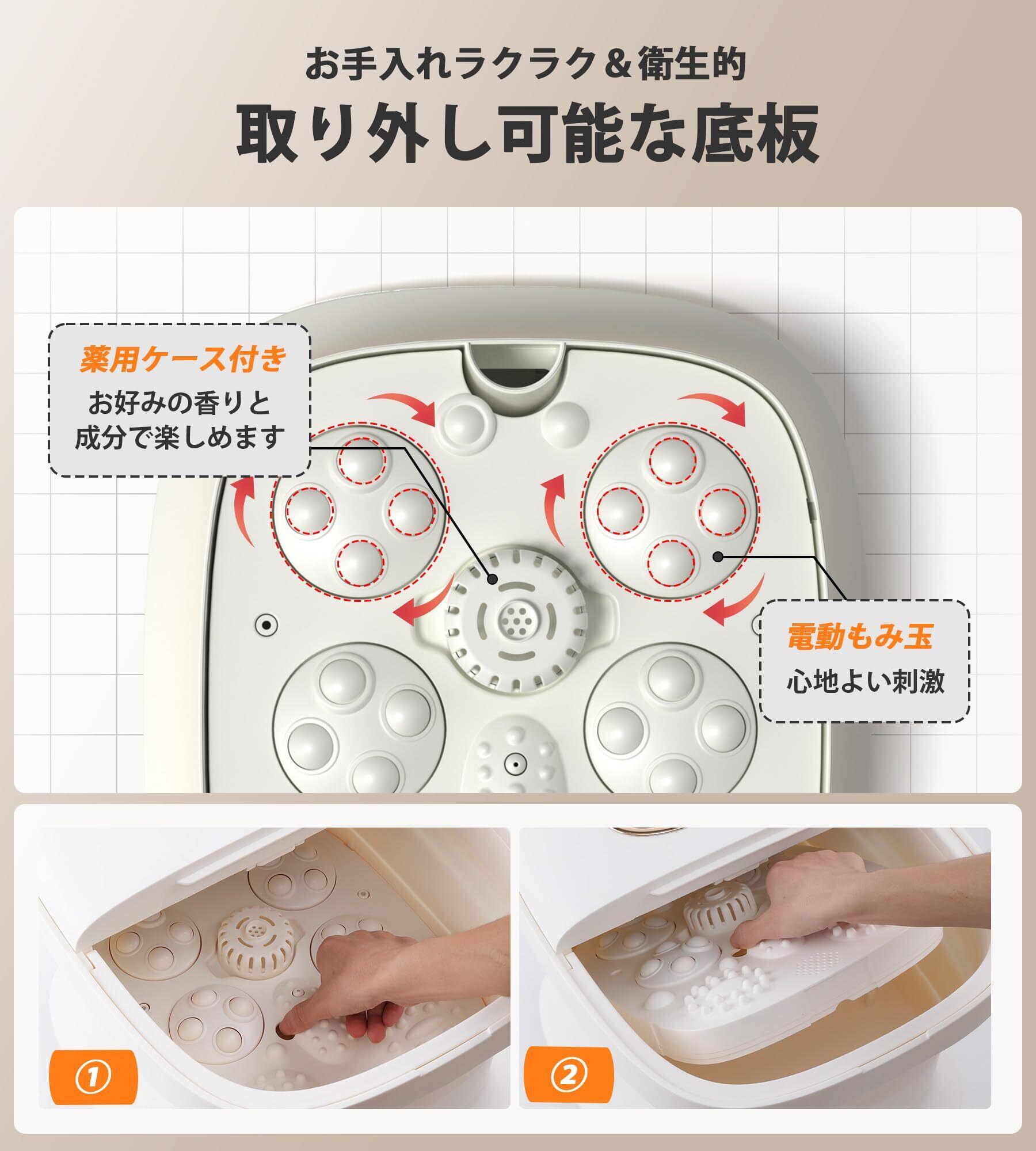 お手入れラクラク＆衛生的

取り外し可能な底板

薬用ケース付き
お好みの香りと成分で楽しめます

電動もみ玉
心地よい刺激

①

②