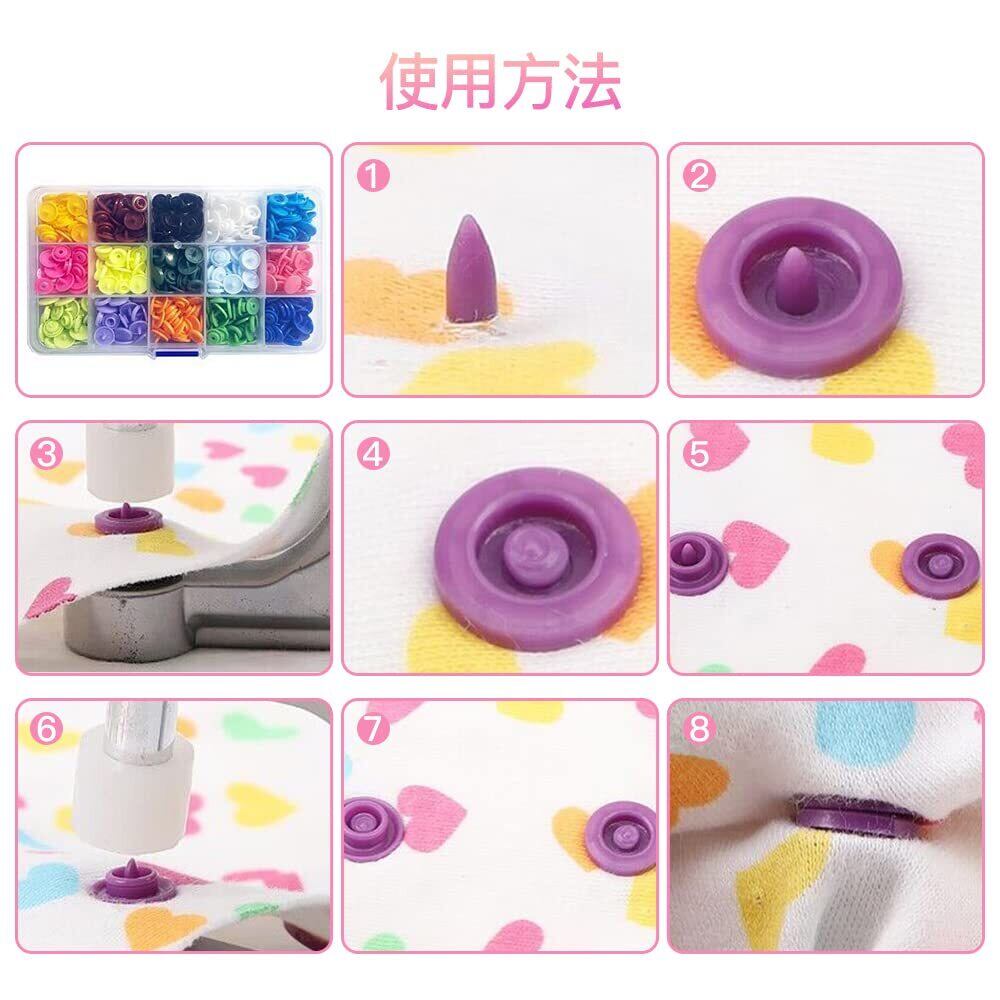 使用方法

1

2

3

4

5

6

7

8