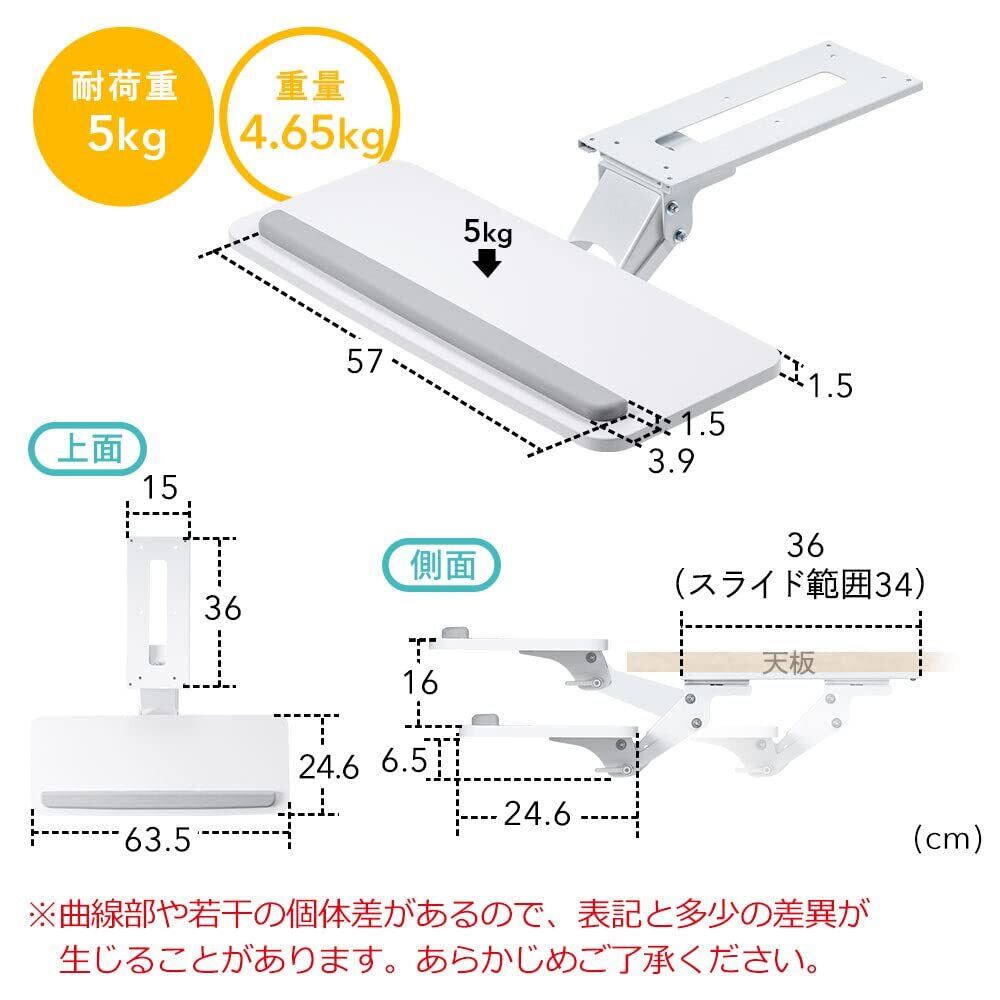 耐荷重
5kg

重量
4.65kg

5kg

57

1.5

1.5

3.9

上面

15

36

24.6

63.5

側面

36
（スライド範囲34）

天板

16

6.5

24.6

（cm）

※曲線部や若干の個体差があるので、表記と多少の差異が生じることがあります。あらかじめご了承ください。