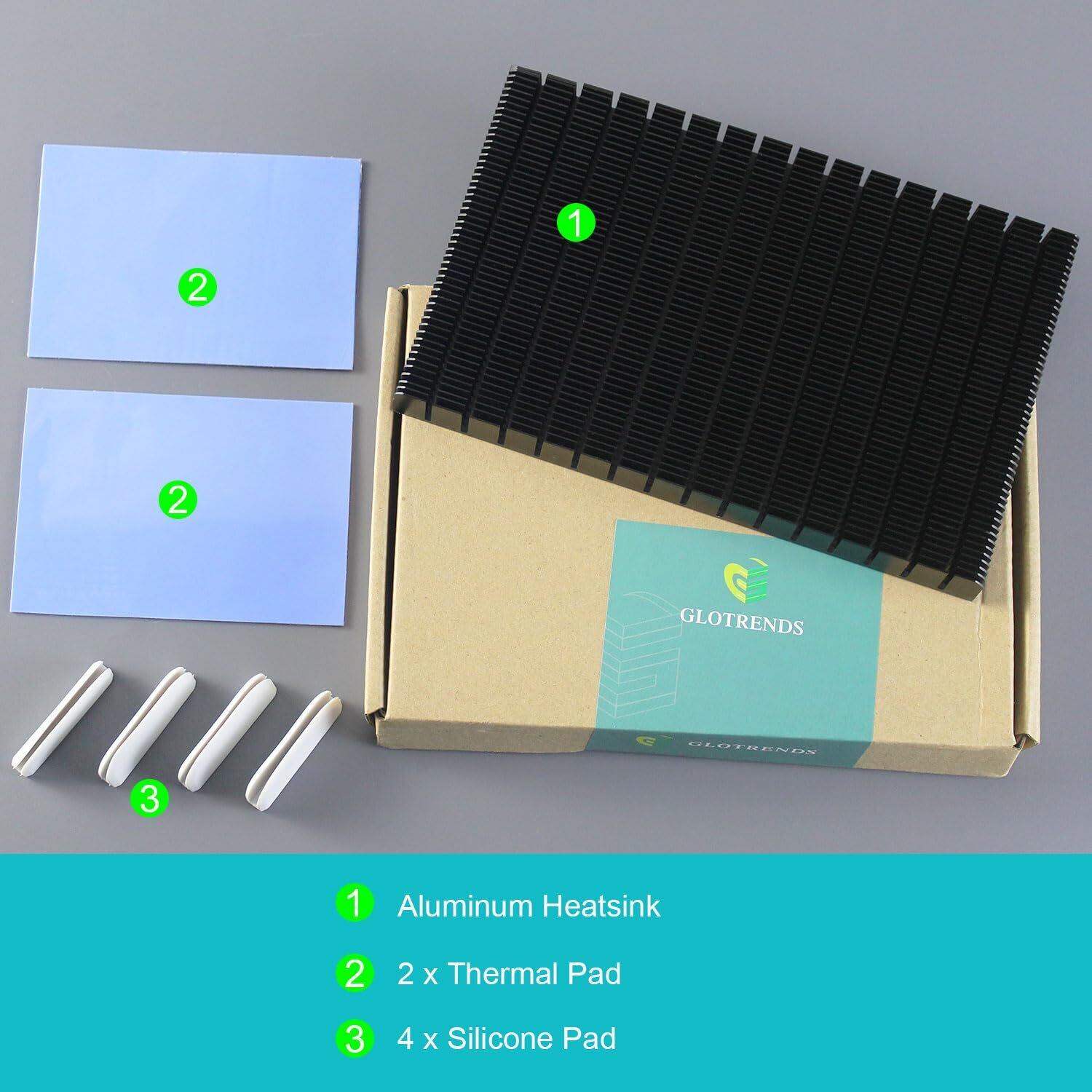 1

2

2

GLOTRENDS

GLOTRENDS

3

1 Aluminum Heatsink

2 2 x Thermal Pad

3 4 x Silicone Pad