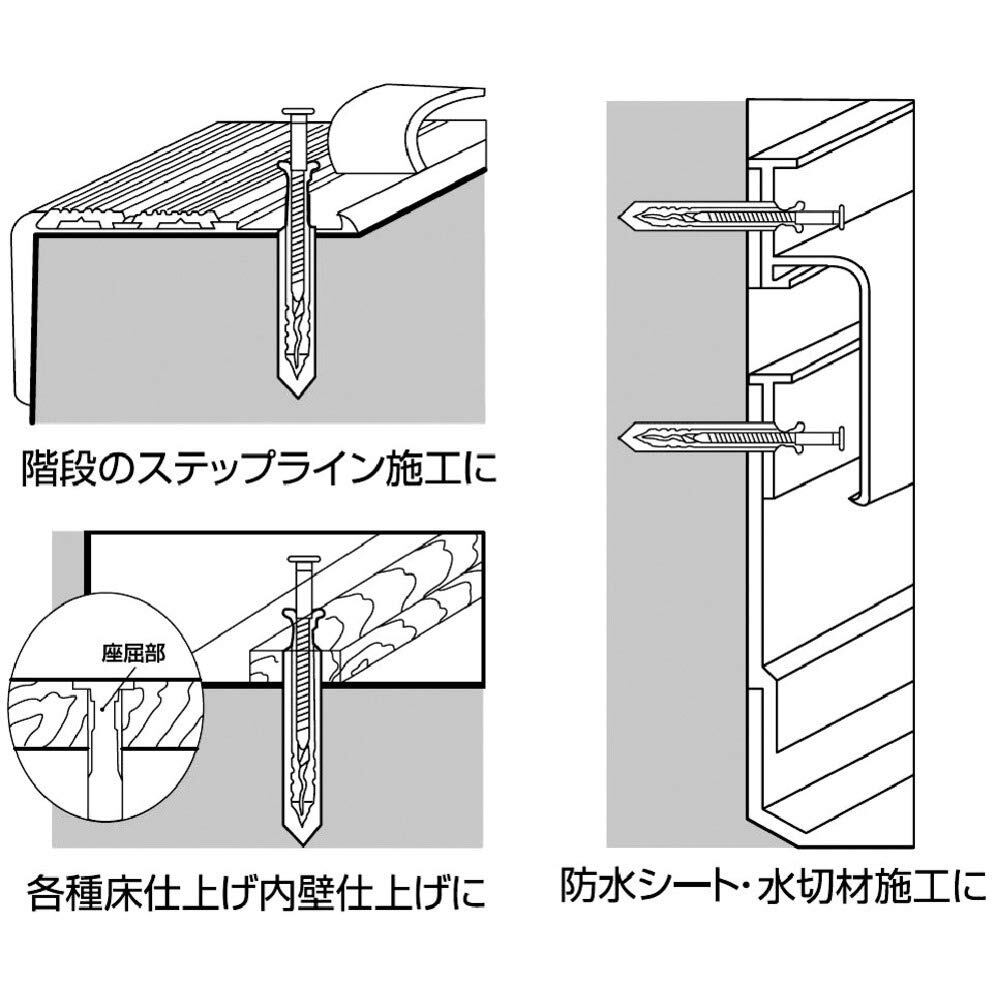 階段のステップライン施工に

座屈部

各種床仕上げ内壁仕上げに

防水シート・水切材施工に