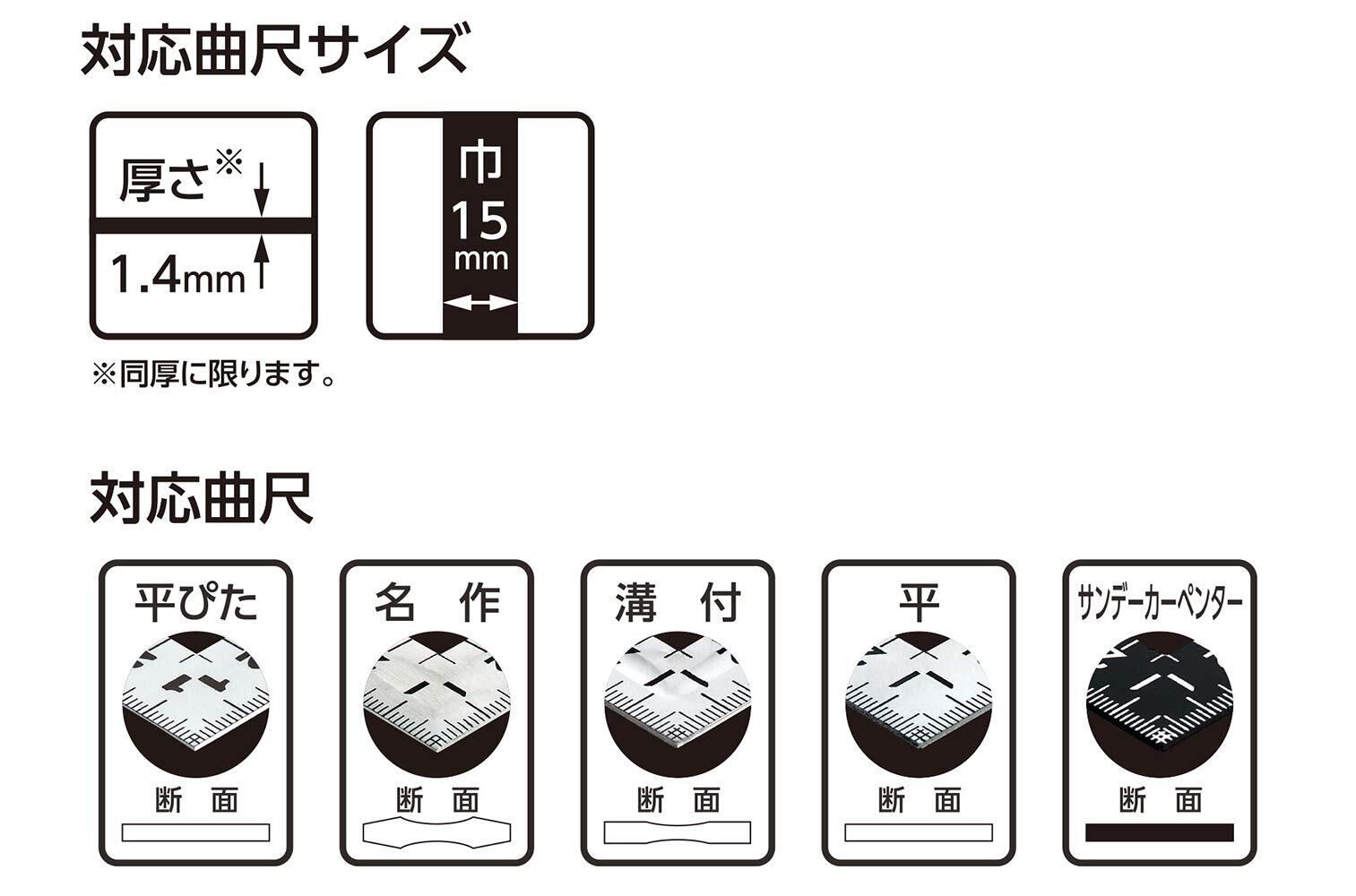 対応曲尺サイズ

厚さ※

1.4mm

巾
15
mm

※同厚に限ります。

対応曲尺

平ぴた

断面

名作

断面

溝付

断面

平

断面

サンデーカーペンター

断面