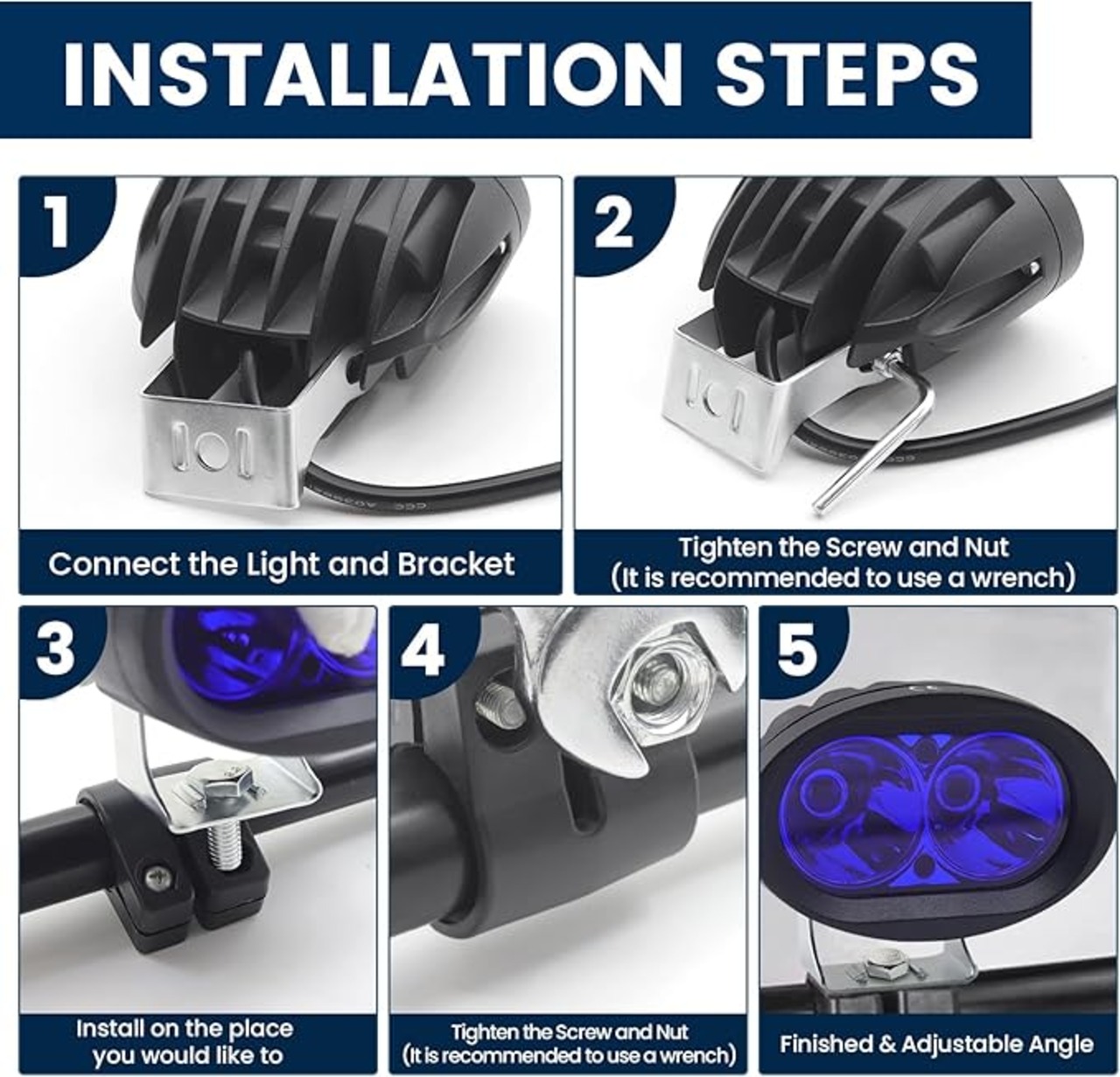 INSTALLATION STEPS

1

Connect the Light and Bracket

2

Tighten the Screw and Nut
(It is recommended to use a wrench)

3

Install on the place you would like to

4

Tighten the Screw and Nut
(It is recommended to use a wrench)

5

Finished & Adjustable Angle