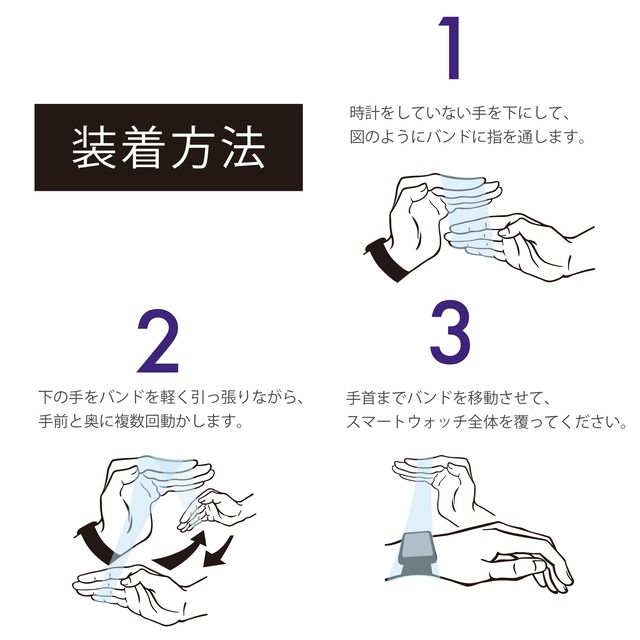 装着方法

1

時計をしていない手を下にして、
図のようにバンドに指を通します。

2

下の手をバンドを軽く引っ張りながら、
手前と奥に複数回動かします。

3

手首までバンドを移動させて、
スマートウォッチ全体を覆ってください。