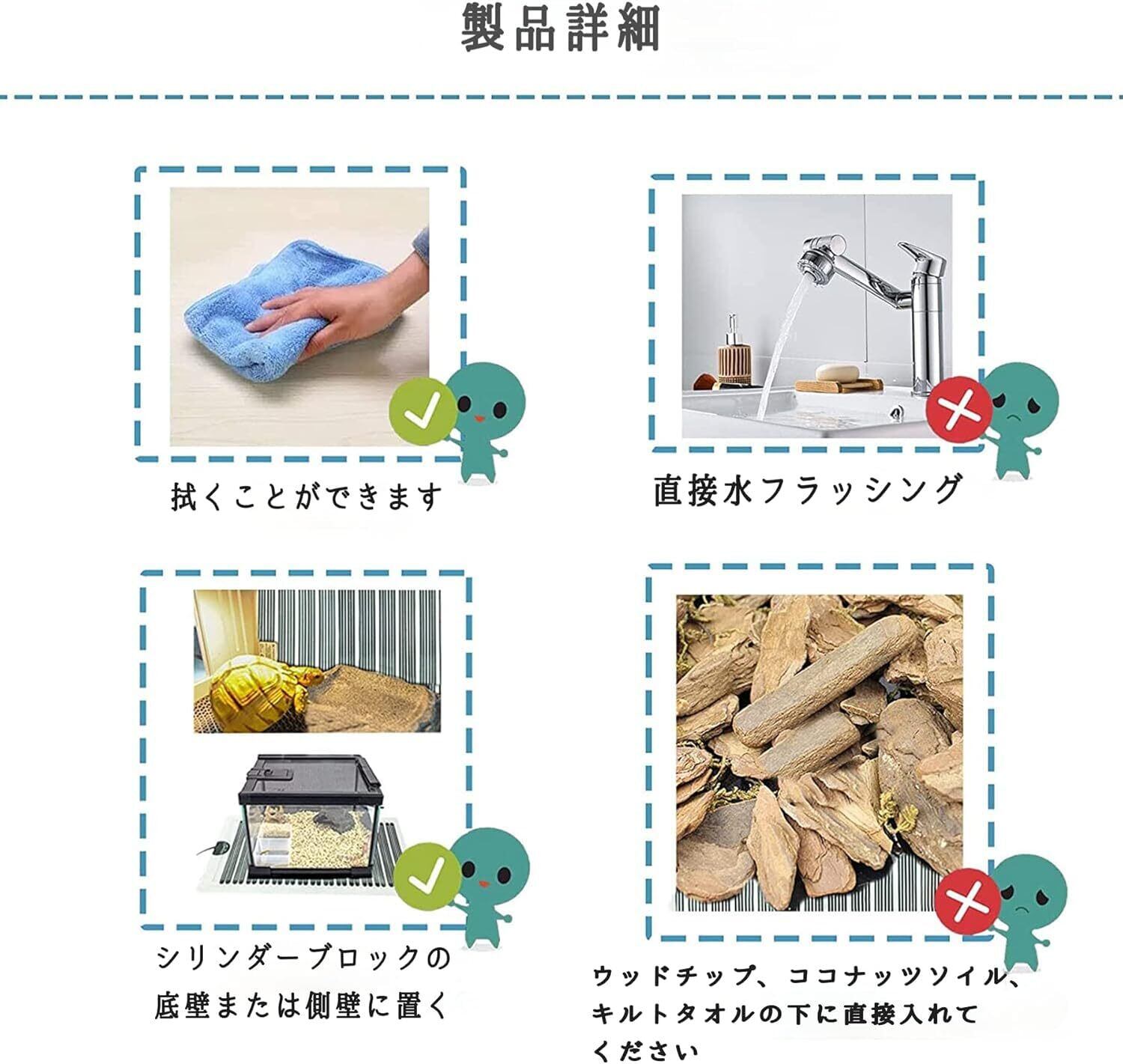 製品詳細

拭くことができます

直接水フラッシング

シリンダーブロックの底壁または側壁に置く

ウッドチップ、ココナッツソイル、キルトタオルの下に直接入れてください