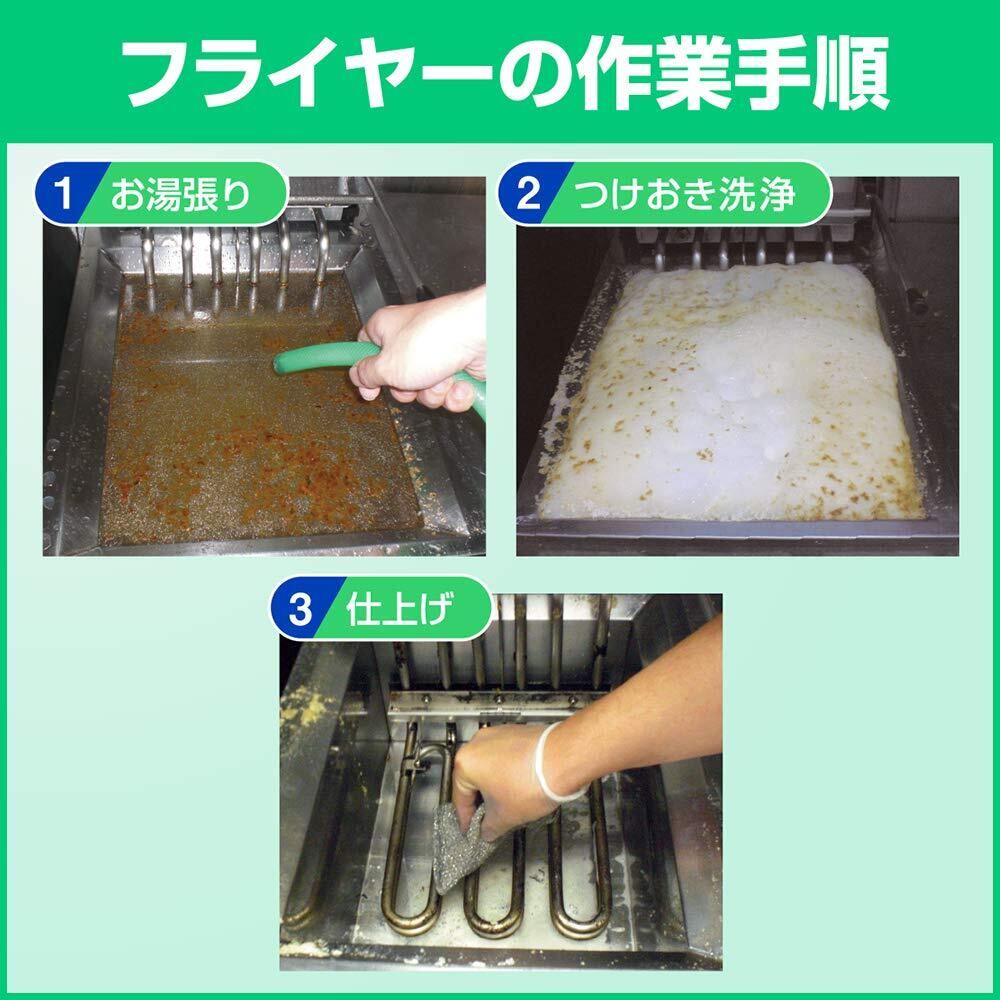 フライヤーの作業手順

1 お湯張り

2 つけおき洗浄

3 仕上げ