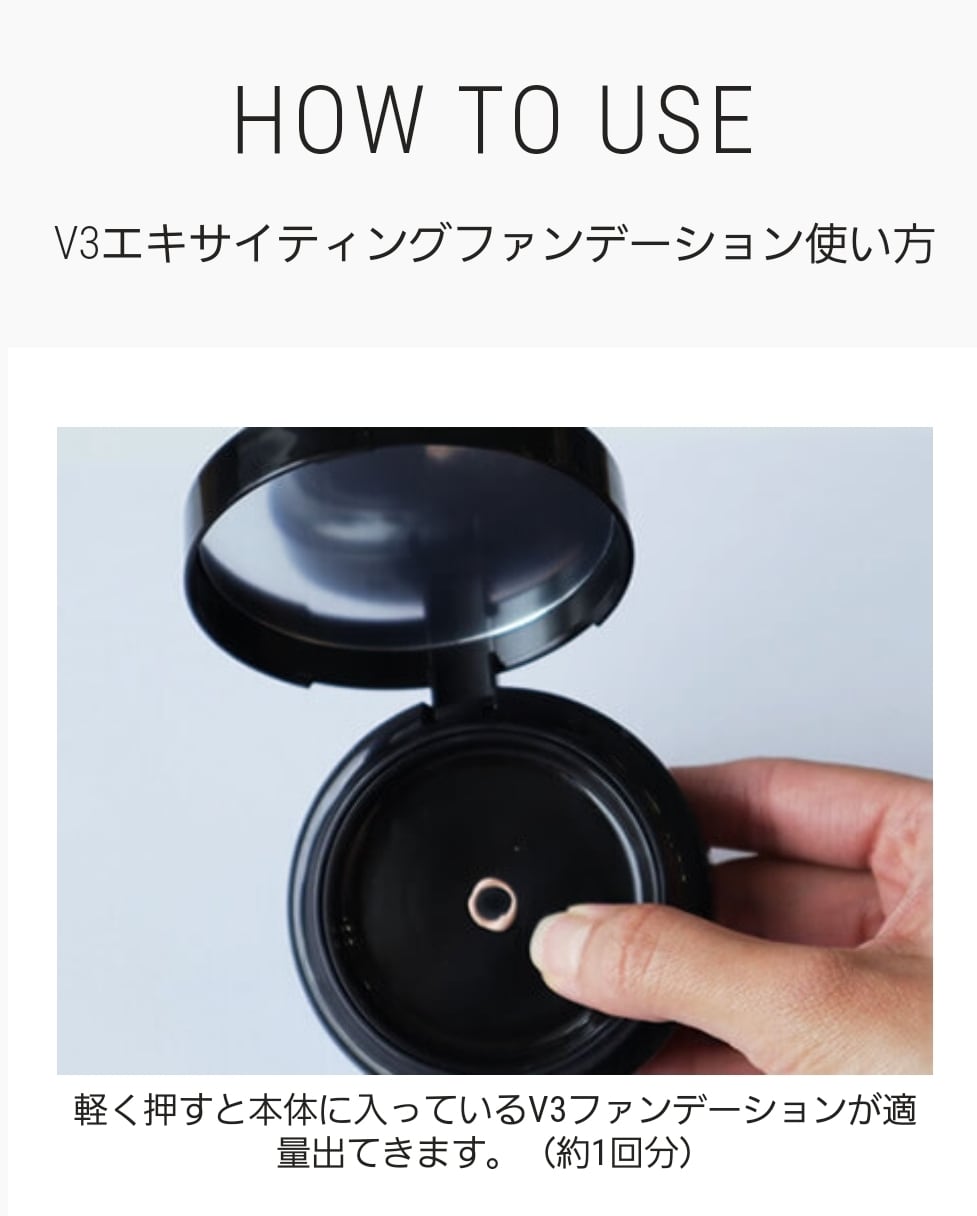 HOW TO USE

V3エキサイティングファンデーション使い方

軽く押すと本体に入っているV3ファンデーションが適量出てきます。（約1回分）