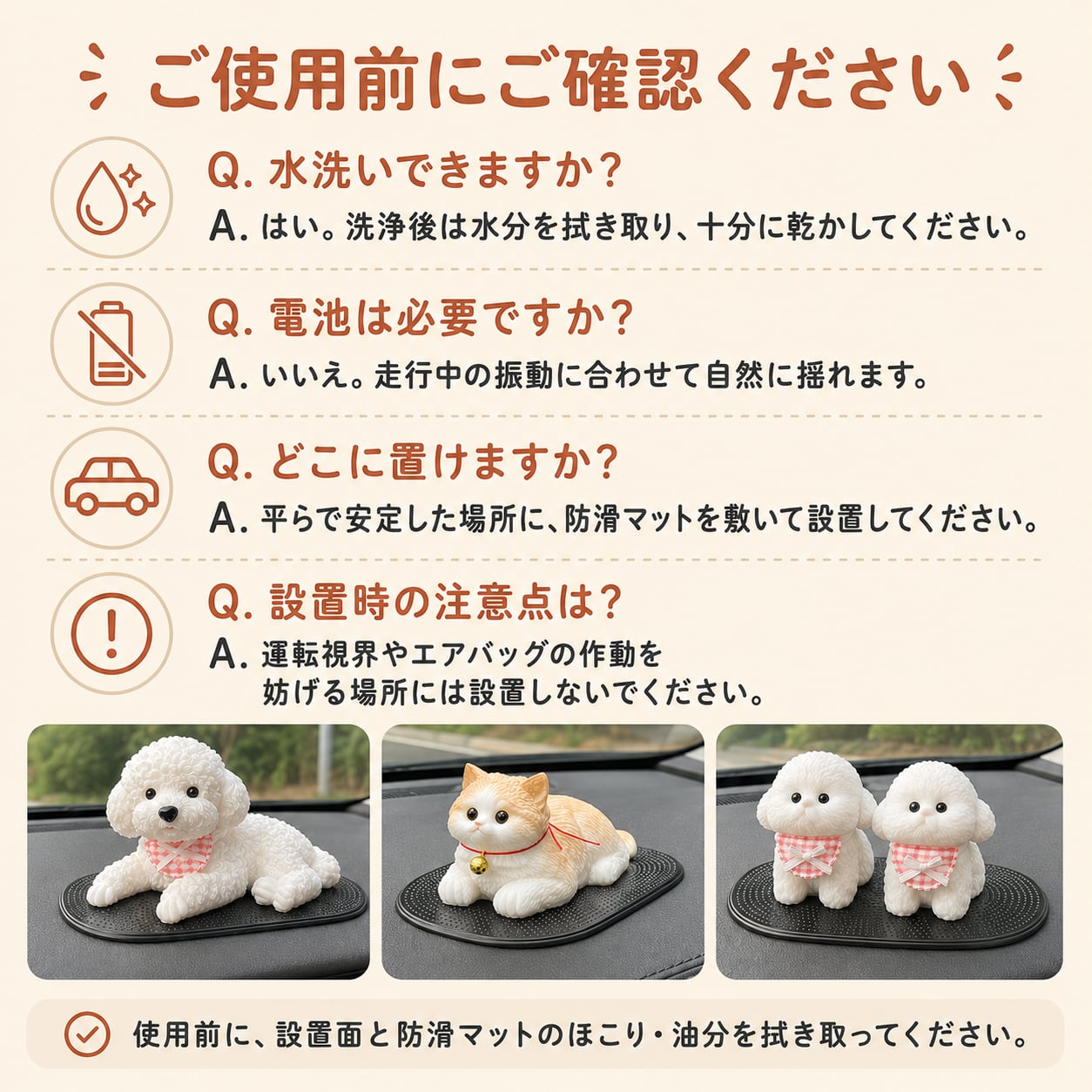 ご使用前にご確認ください

Q. 水洗いできますか?
A. はい。洗浄後は水分を拭き取り、十分に乾かしてください。

Q. 電池は必要ですか?
A. いいえ。走行中の振動に合わせて自然に揺れます。

Q. どこに置けますか?
A. 平らで安定した場所に、防滑マットを敷いて設置してください。

Q. 設置時の注意点は?
A. 運転視界やエアバッグの作動を妨げる場所には設置しないでください。

使用前に、設置面と防滑マットのほこり・油分を拭き取ってください。