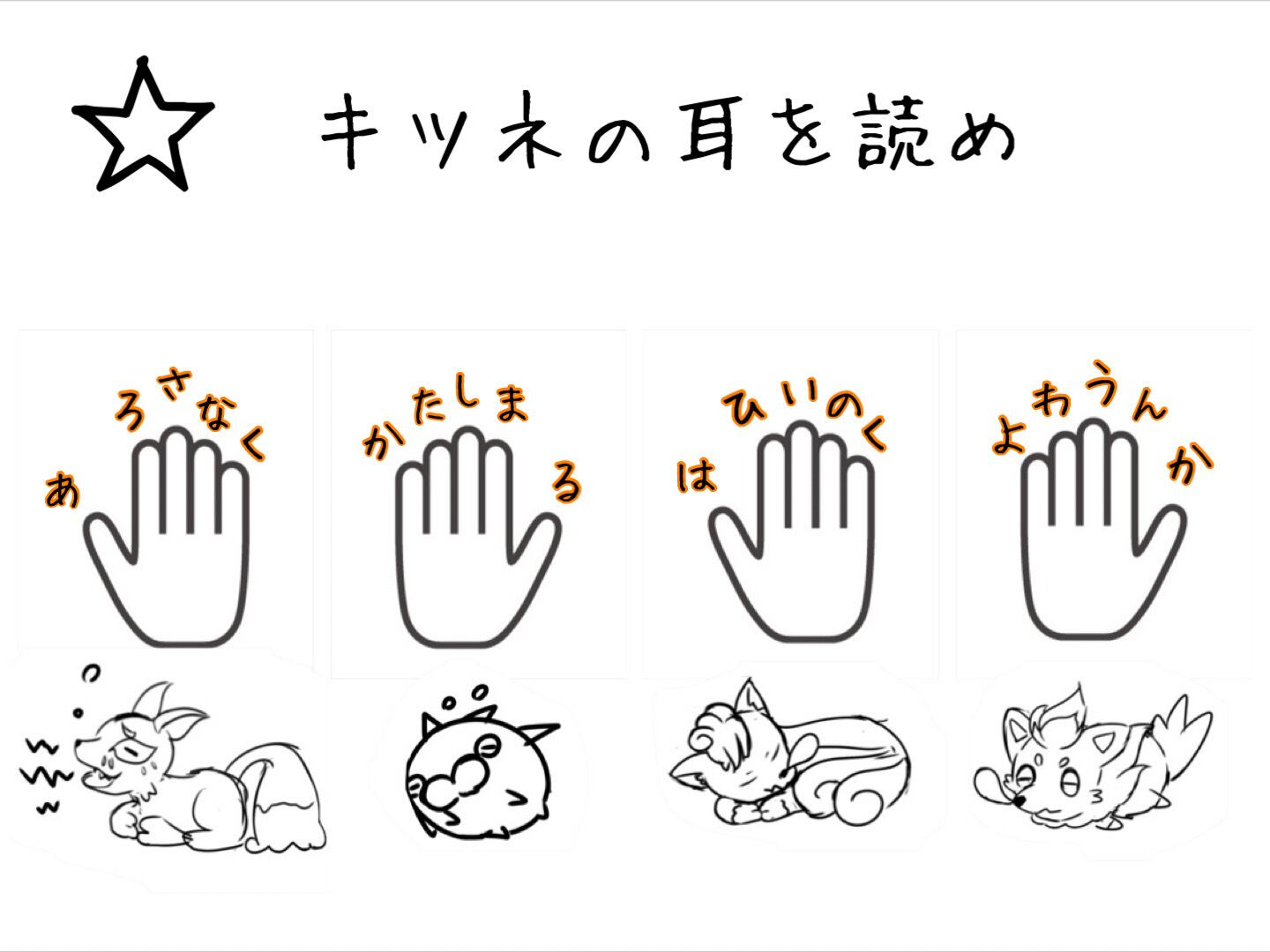 ☆ キツネの耳を読め

あ ろ さ な く

か た し ま る

は ひ い の く

よ わ う ん か