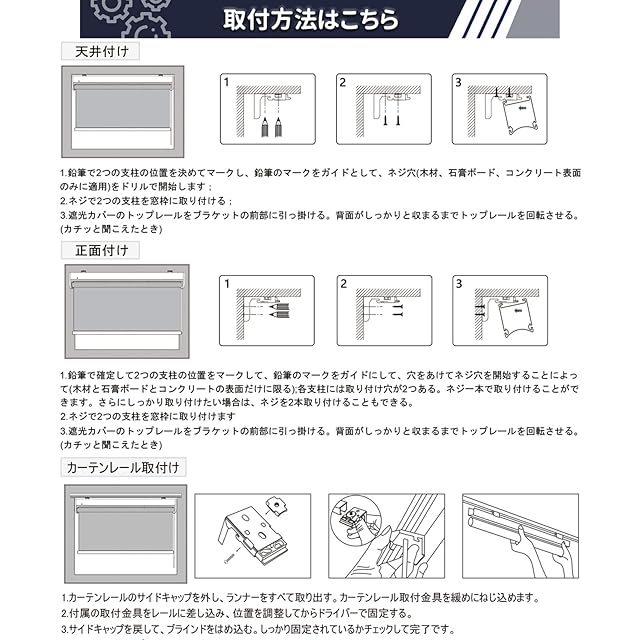 取付方法はこちら

天井付け

1

2

3

1.鉛筆で2つの支柱の位置を決めてマークし、鉛筆のマークをガイドとして、ネジ穴(木材、石膏ボード、コンクリート表面のみに適用)をドリルで開始します；
2.ネジで2つの支柱を窓枠に取り付ける；
3.遮光カバーのトップレールをブラケットの前部に引っ掛ける。背面がしっかりと収まるまでトップレールを回転させる。(カチッと聞こえたとき)

正面付け

1

2

3

1.鉛筆で確定して2つの支柱の位置をマークして、鉛筆のマークをガイドにして、穴をあけてネジ穴を開始することによって(木材と石膏ボードとコンクリートの表面だけに限る);各支柱には取り付け穴が2つある。ネジ一本で取り付けることができます。さらにしっかり取り付けたい場合は、ネジを2本取り付けることもできる。
2.ネジで2つの支柱を窓枠に取り付けます
3.遮光カバーのトップレールをブラケットの前部に引っ掛ける。背面がしっかりと収まるまでトップレールを回転させる。(カチッと聞こえたとき)

カーテンレール取付け

1.カーテンレールのサイドキャップを外し、ランナーをすべて取り出す。カーテンレール取付金具を緩めにねじ込めます。
2.付属の取付金具をレールに差し込み、位置を調整してからドライバーで固定する。
3.サイドキャップを戻して、ブラインドをはめ込む。しっかり固定されているかチェックして完了です。