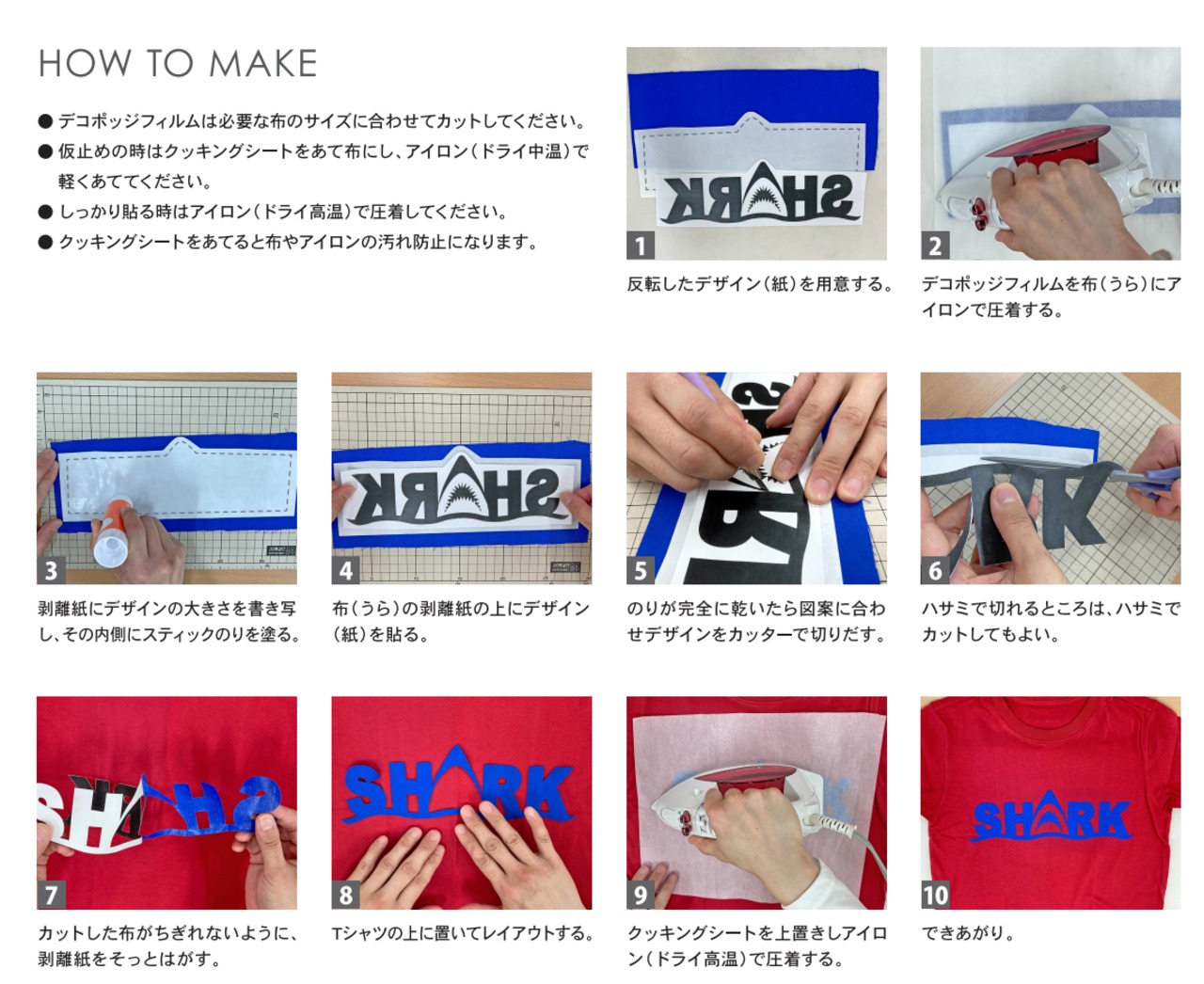 HOW TO MAKE

● デコポッジフィルムは必要な布のサイズに合わせてカットしてください。
● 仮止めの時はクッキングシートをあて布にし、アイロン（ドライ中温）で軽くあててください。
● しっかり貼る時はアイロン（ドライ高温）で圧着してください。
● クッキングシートをあてると布やアイロンの汚れ防止になります。

SHARK

1
反転したデザイン（紙）を用意する。

2
デコポッジフィルムを布（うら）にアイロンで圧着する。

3
剥離紙にデザインの大きさを書き写し、その内側にスティックのりを塗る。

SHARK

4
布（うら）の剥離紙の上にデザイン（紙）を貼る。

5
のりが完全に乾いたら図案に合わせデザインをカッターで切りだす。

6
ハサミで切れるところは、ハサミでカットしてもよい。

7
カットした布がちぎれないように、剥離紙をそっとはがす。

SHARK

8
Tシャツの上に置いてレイアウトする。

9
クッキングシートを上置きしアイロン（ドライ高温）で圧着する。

SHARK

10
できあがり。