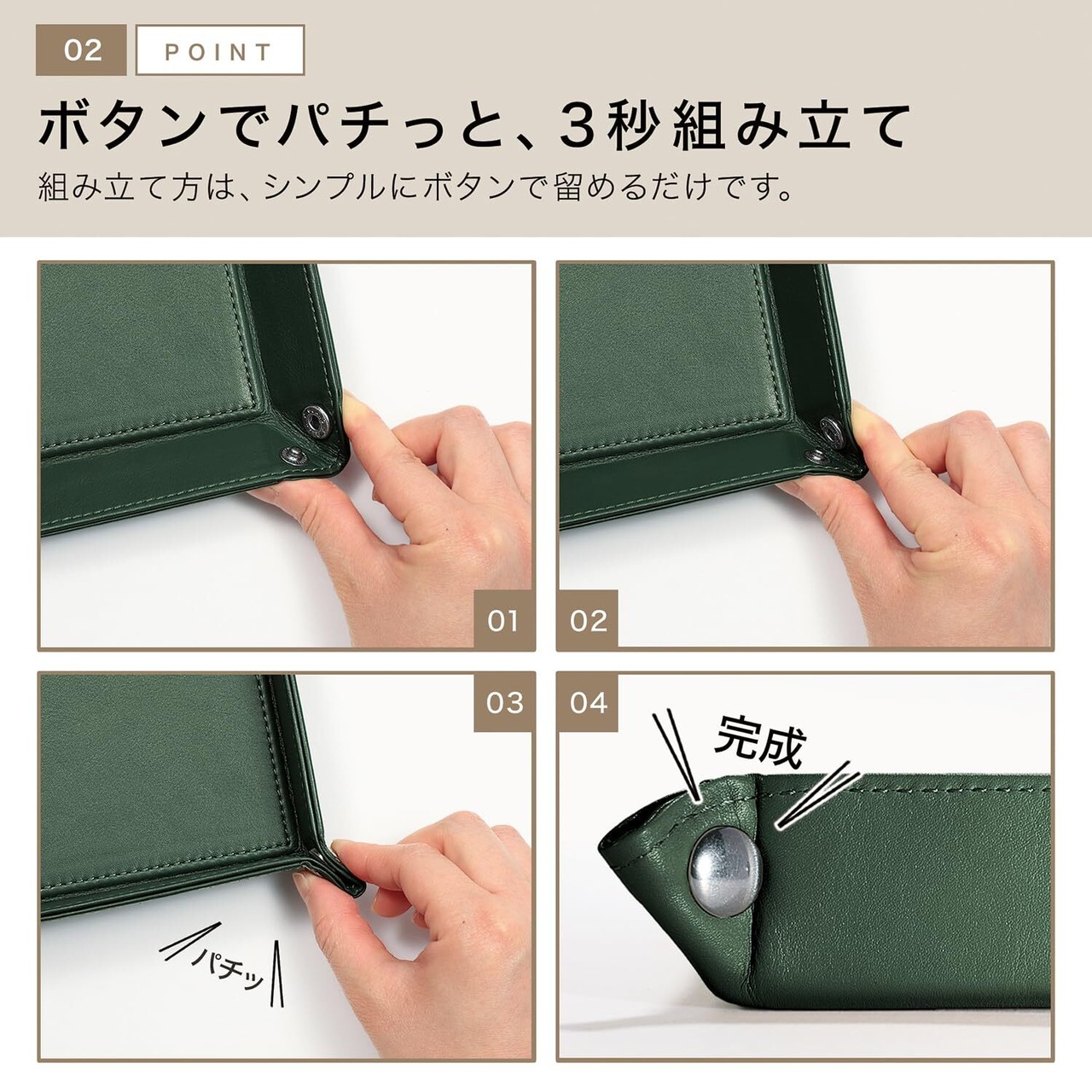 02 POINT

ボタンでパチっと、3秒組み立て

組み立て方は、シンプルにボタンで留めるだけです。

01

02

03

パチッ

04

完成