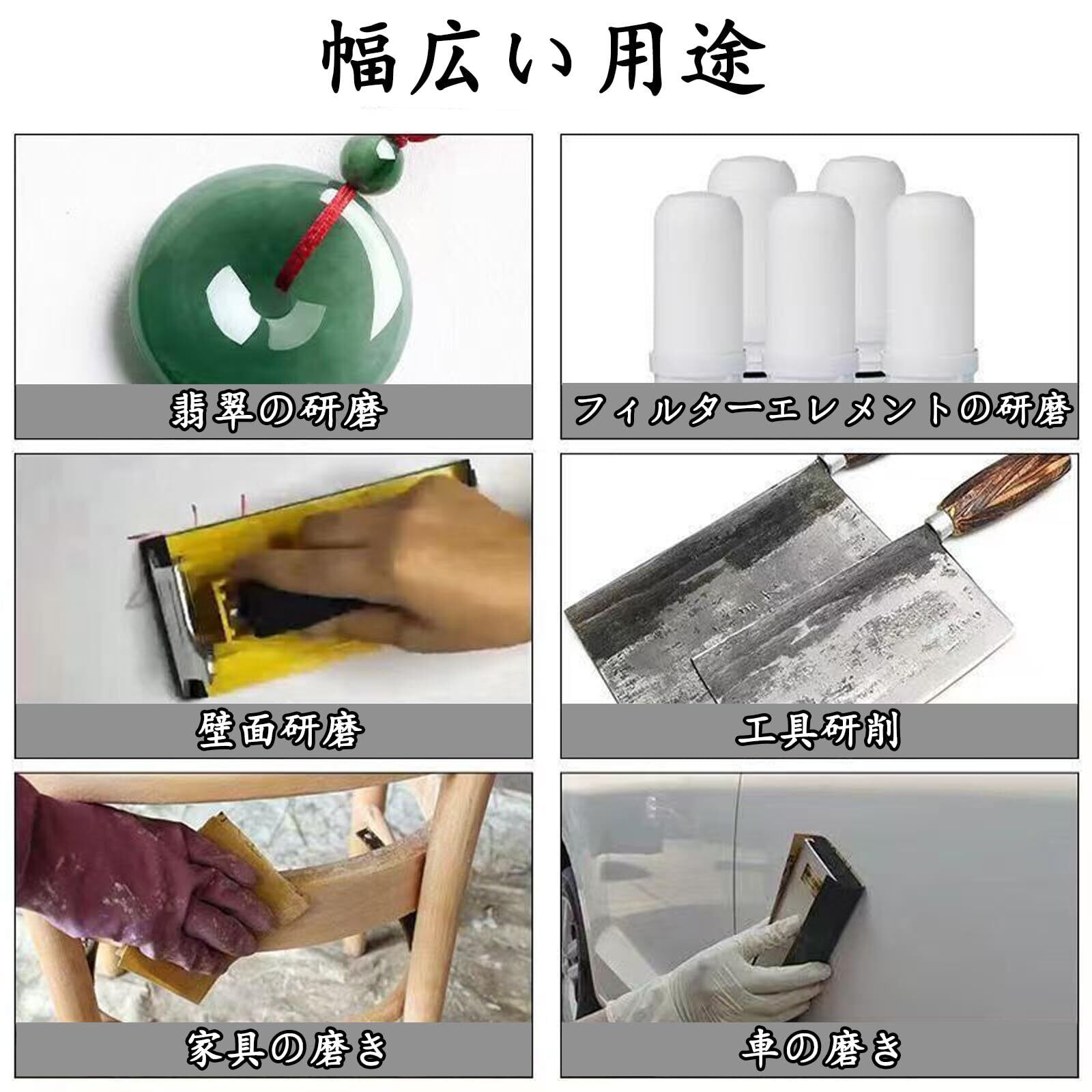 幅広い用途

翡翠の研磨

フィルターエレメントの研磨

壁面研磨

工具研削

家具の磨き

車の磨き