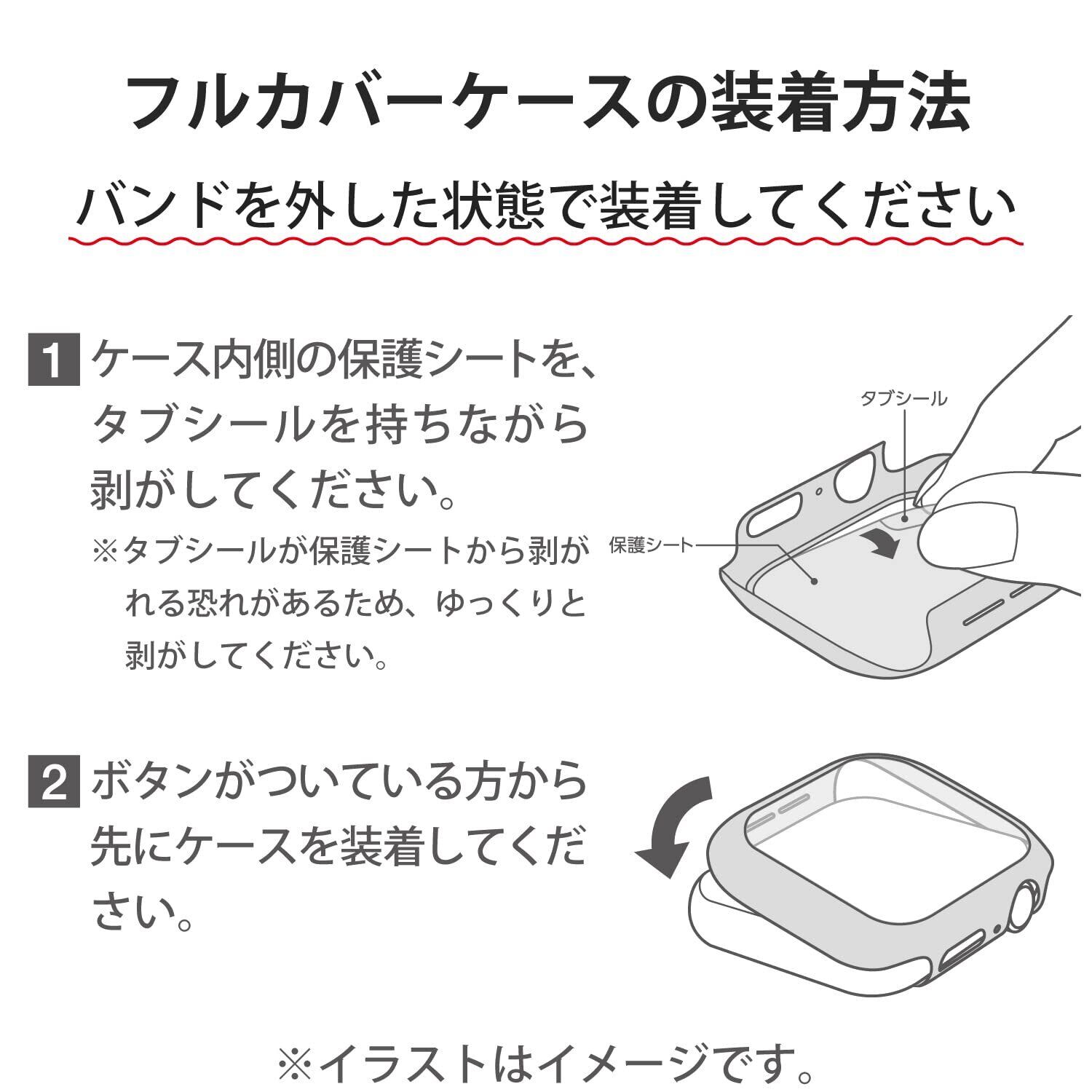 フルカバーケースの装着方法

バンドを外した状態で装着してください

1 ケース内側の保護シートを、タブシールを持ちながら剥がしてください。

※タブシールが保護シートから剥がれる恐れがあるため、ゆっくりと剥がしてください。

タブシール

保護シート

2 ボタンがついている方から先にケースを装着してください。

※イラストはイメージです。