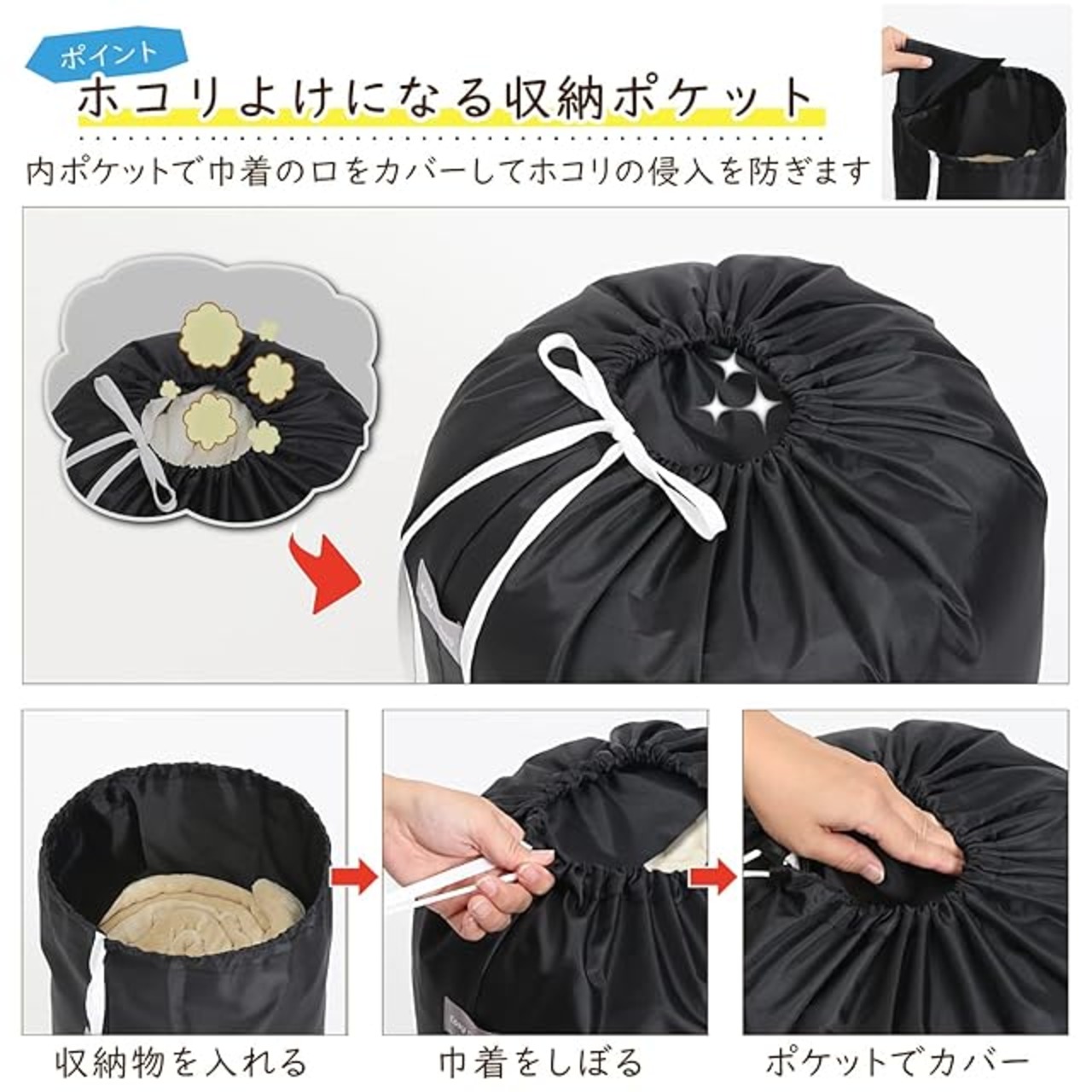 ポイント
ホコリよけになる収納ポケット

内ポケットで巾着の口をカバーしてホコリの侵入を防ぎます

収納物を入れる

巾着をしぼる

ポケットでカバー