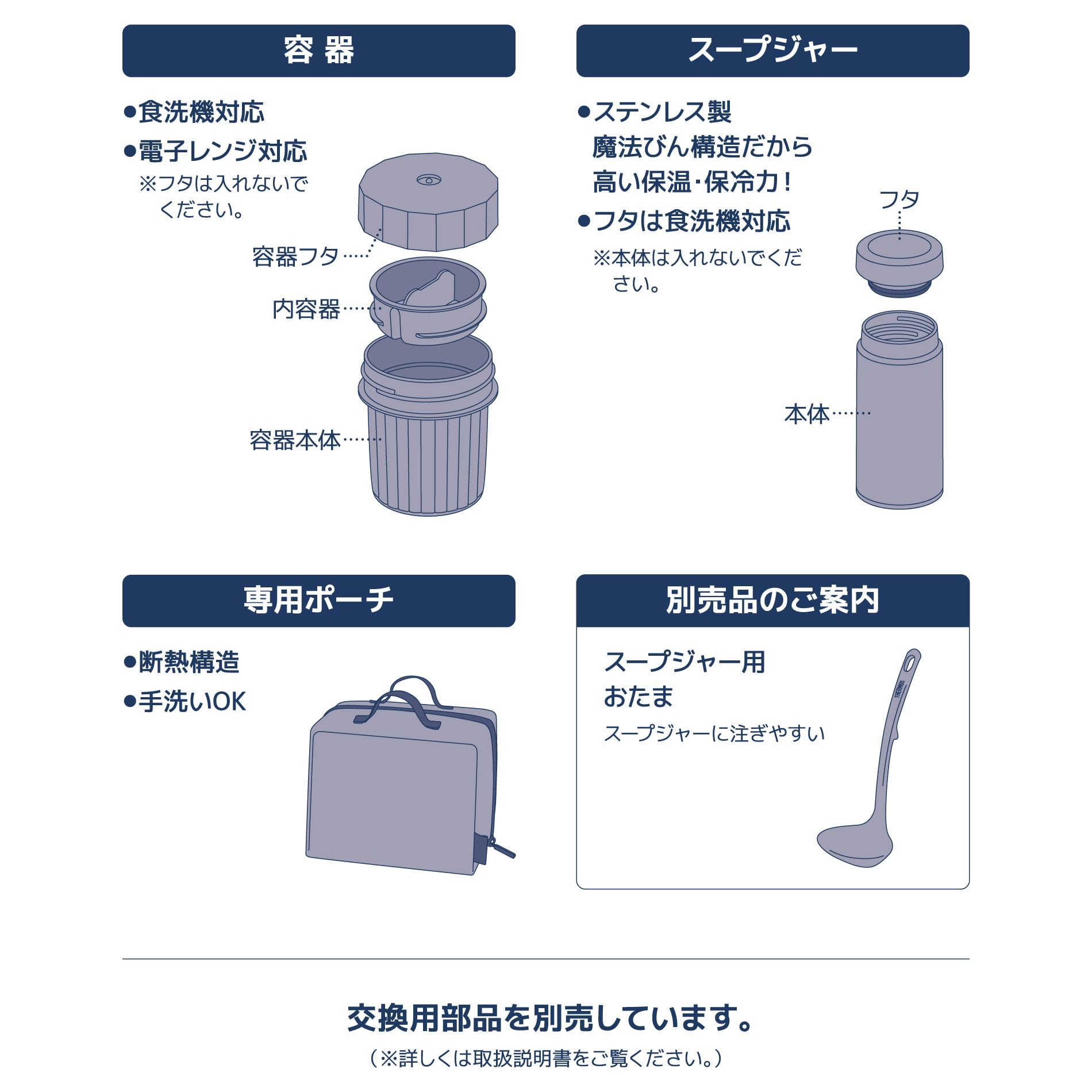 容 器

●食洗機対応
●電子レンジ対応
※フタは入れないでください。

容器フタ
内容器
容器本体

スープジャー

●ステンレス製
魔法びん構造だから
高い保温･保冷力！
●フタは食洗機対応
※本体は入れないでください。

フタ
本体

専用ポーチ

●断熱構造
●手洗いOK

別売品のご案内

スープジャー用
おたま
スープジャーに注ぎやすい

THERMOS

交換用部品を別売しています。
（※詳しくは取扱説明書をご覧ください。）