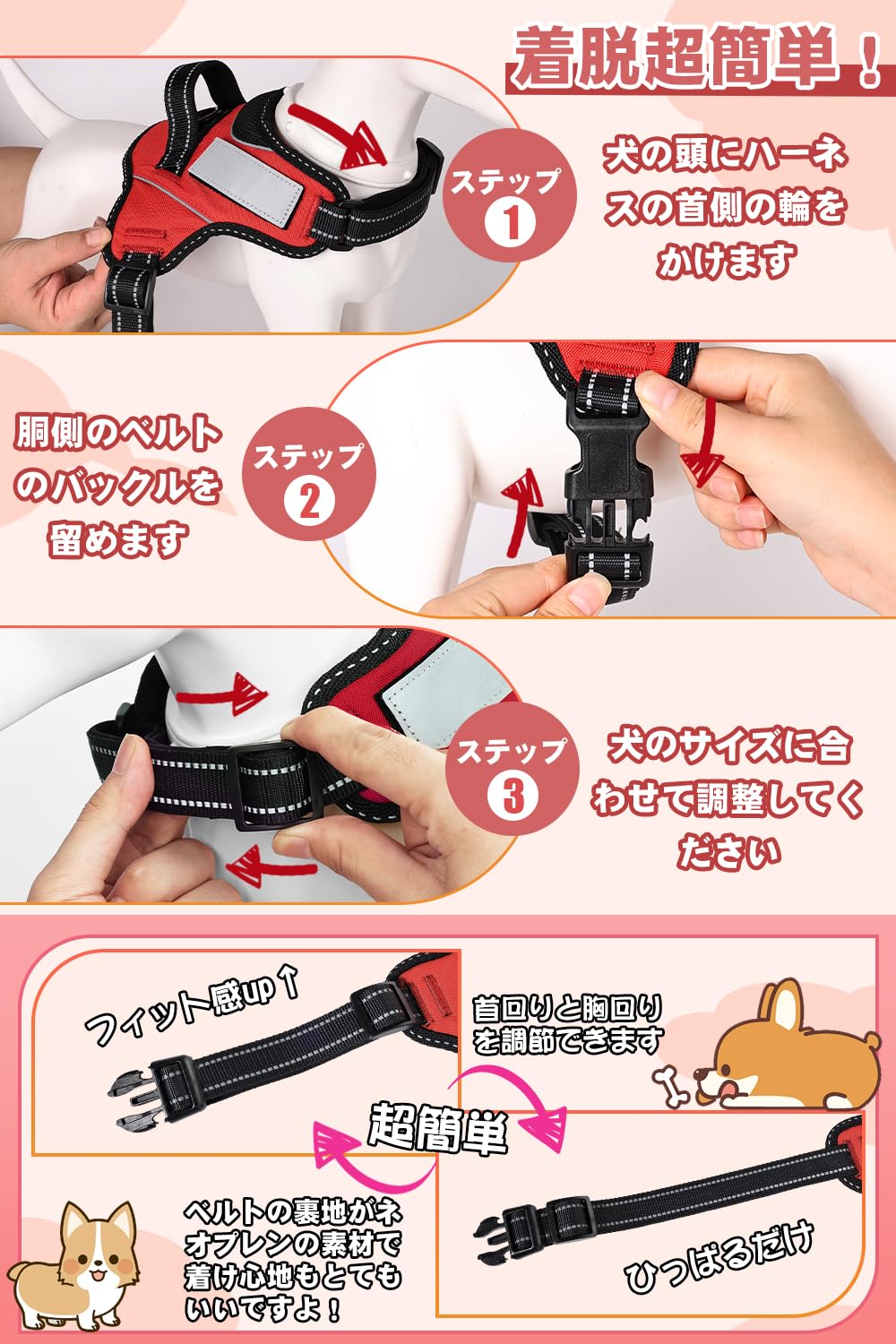 着脱超簡単！

ステップ
1

犬の頭にハーネスの首側の輪をかけます

胴側のベルトのバックルを留めます

ステップ
2

ステップ
3

犬のサイズに合わせて調整してください

フィット感up↑

首回りと胸回りを調節できます

超簡単

ベルトの裏地がネオプレンの素材で着け心地もとてもいいですよ！

ひっぱるだけ