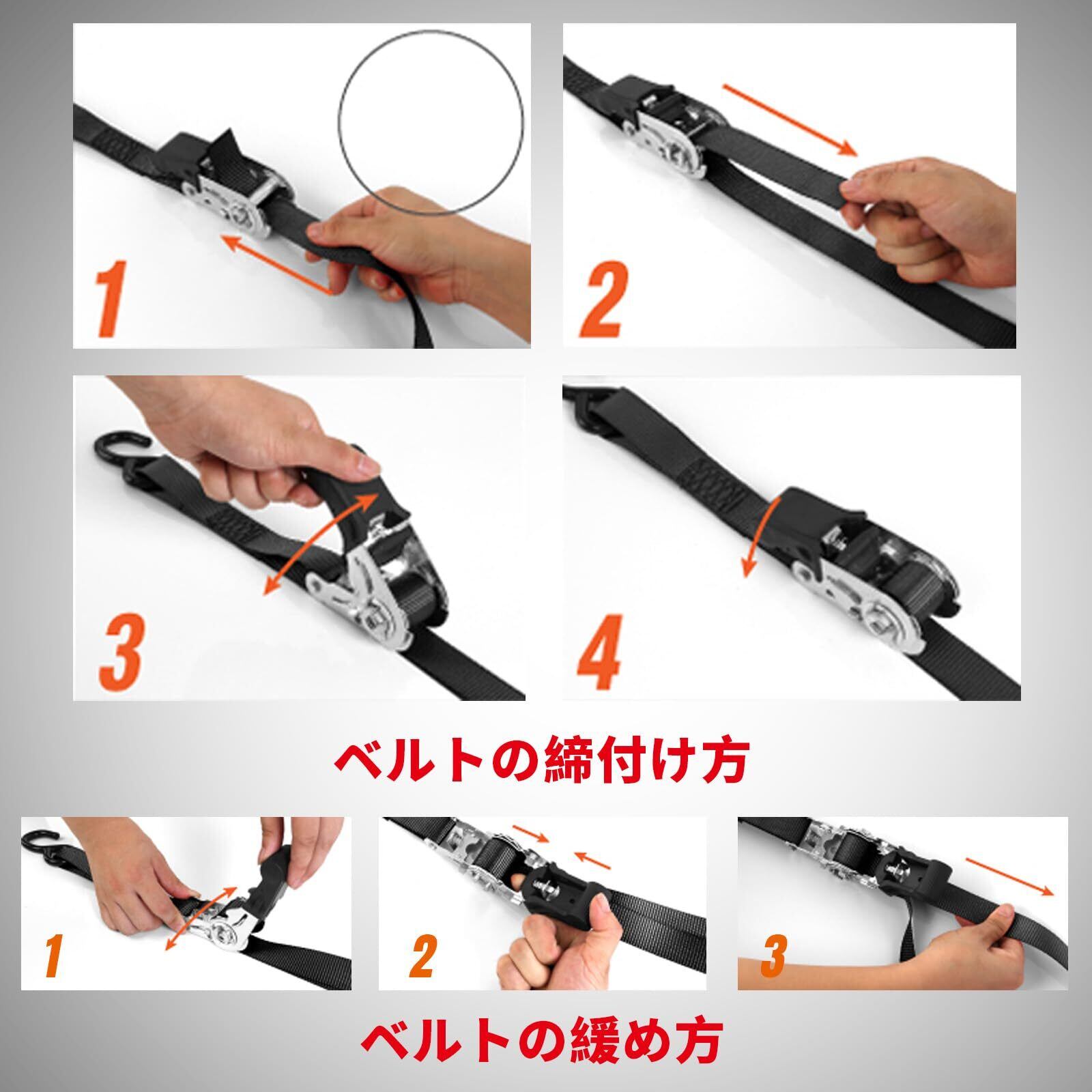 1

2

3

4

ベルトの締付け方

1

2

3

ベルトの緩め方