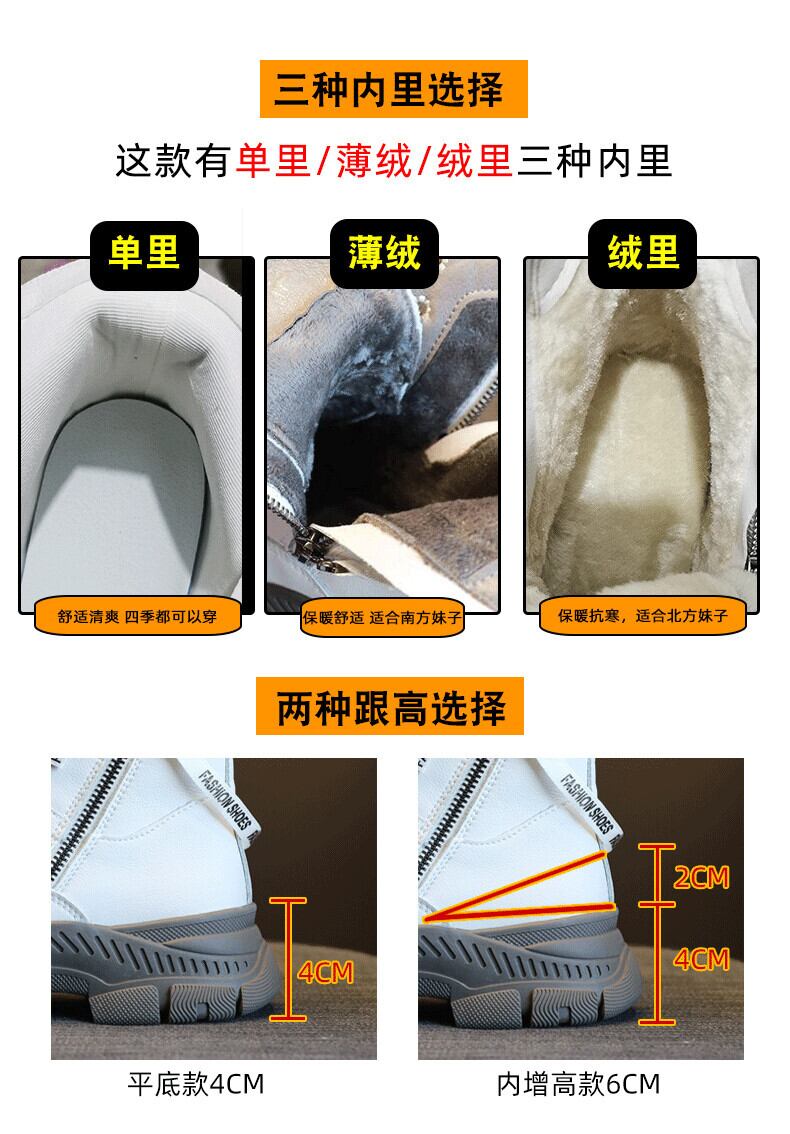 三种内里选择

这款有单里/薄绒/绒里三种内里

单里

舒适清爽 四季都可以穿

薄绒

保暖舒适 适合南方妹子

绒里

保暖抗寒，适合北方妹子

两种跟高选择

FASHION SHOES

4CM

平底款4CM

FASHION SHOES

2CM

4CM

内增高款6CM