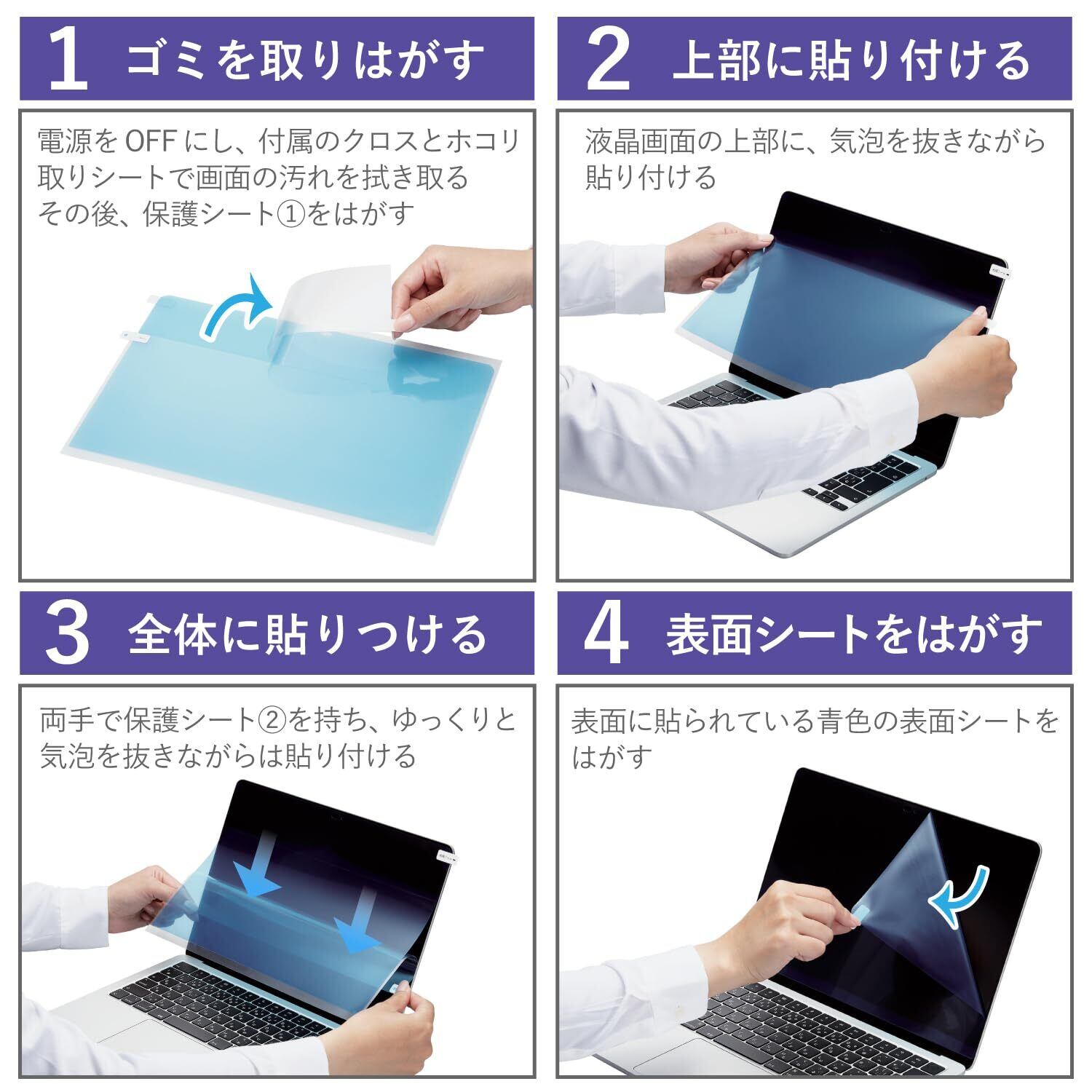 1 ゴミを取りはがす

電源を OFF にし、付属のクロスとホコリ取りシートで画面の汚れを拭き取る
その後、保護シート①をはがす

2 上部に貼り付ける

液晶画面の上部に、気泡を抜きながら貼り付ける

3 全体に貼りつける

両手で保護シート②を持ち、ゆっくりと気泡を抜きながらは貼り付ける

4 表面シートをはがす

表面に貼られている青色の表面シートをはがす