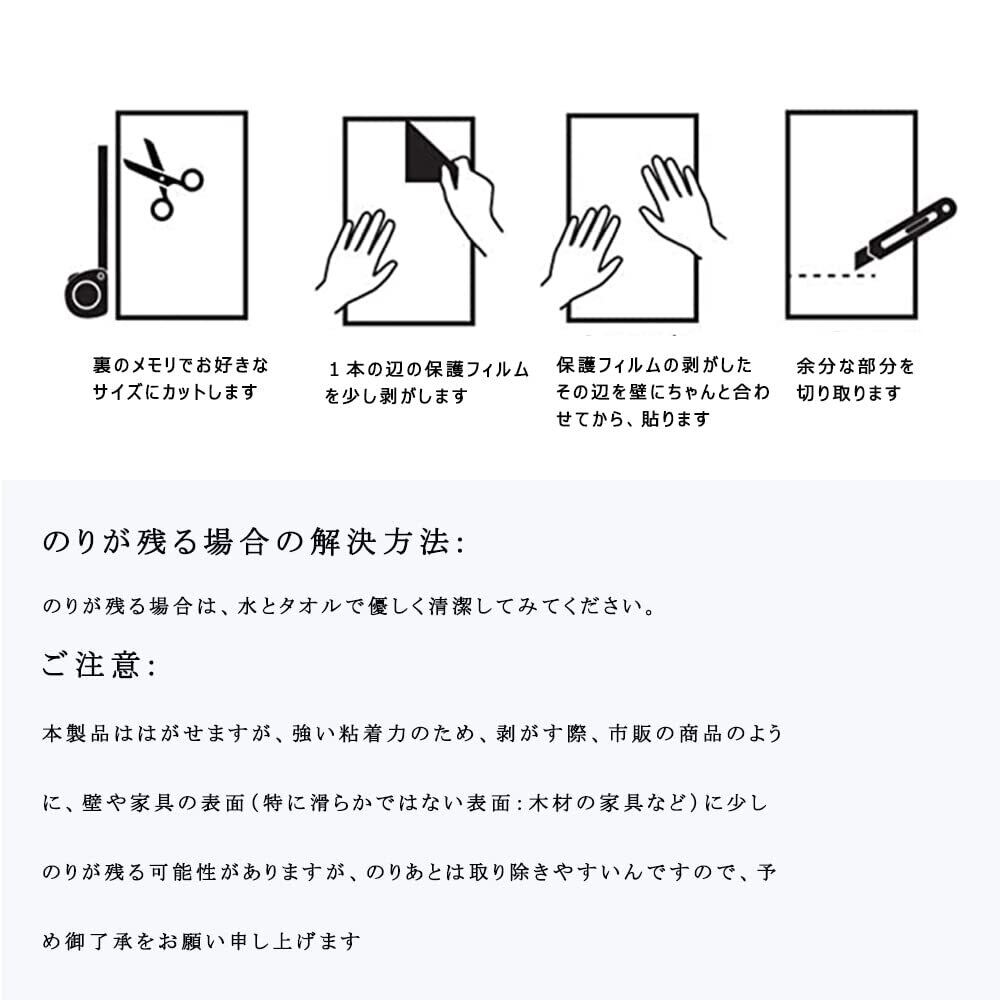 裏のメモリでお好きなサイズにカットします

１本の辺の保護フィルムを少し剥がします

保護フィルムの剥がしたその辺を壁にちゃんと合わせてから、貼ります

余分な部分を切り取ります

のりが残る場合の解決方法:

のりが残る場合は、水とタオルで優しく清潔してみてください。

ご注意:

本製品ははがせますが、強い粘着力のため、剥がす際、市販の商品のように、壁や家具の表面(特に滑らかではない表面:木材の家具など)に少しのりが残る可能性がありますが、のりあとは取り除きやすいんですので、予め御了承をお願い申し上げます