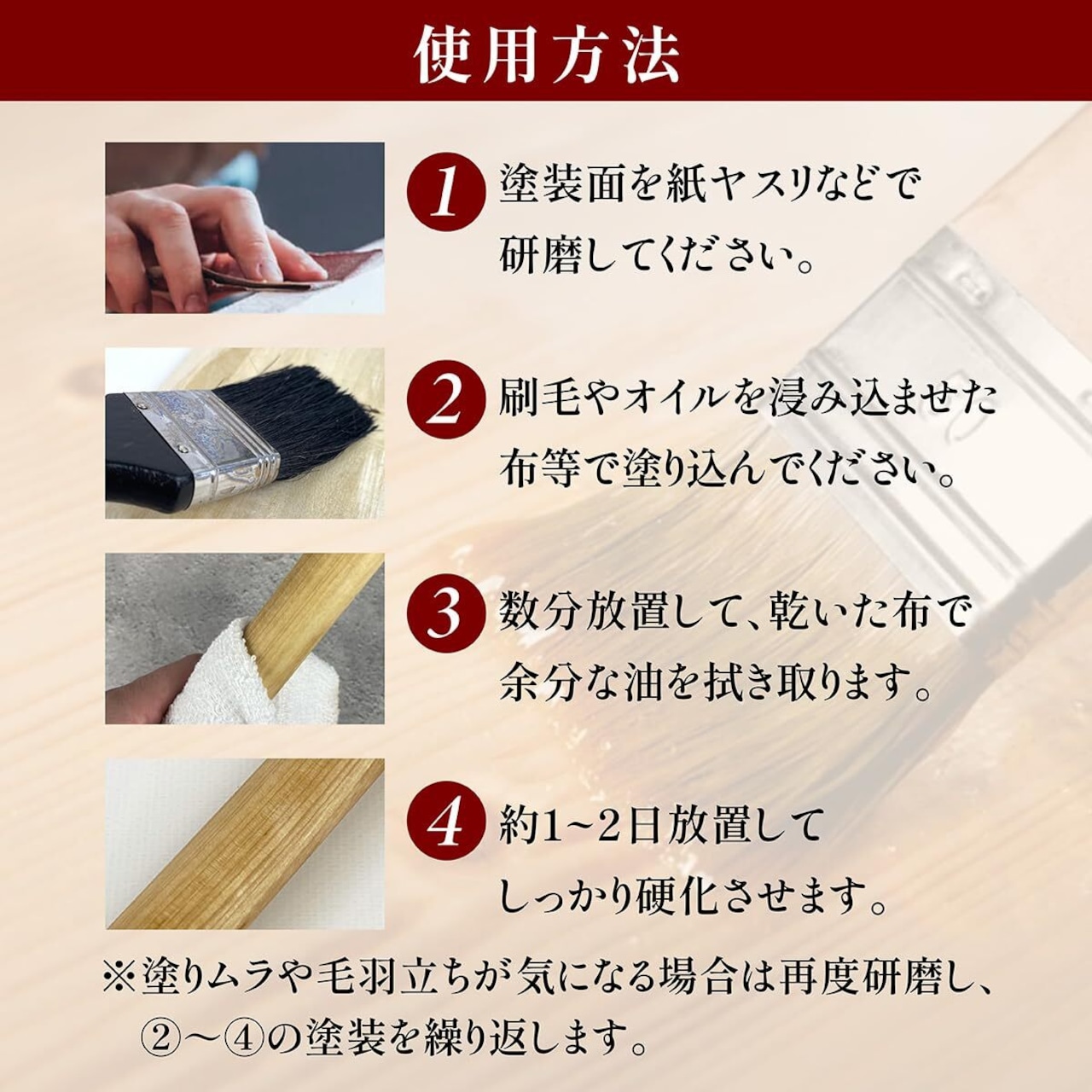 使用方法

1 塗装面を紙ヤスリなどで研磨してください。

2 刷毛やオイルを浸み込ませた布等で塗り込んでください。

3 数分放置して、乾いた布で余分な油を拭き取ります。

4 約1~2日放置してしっかり硬化させます。

※塗りムラや毛羽立ちが気になる場合は再度研磨し、②~④の塗装を繰り返します。