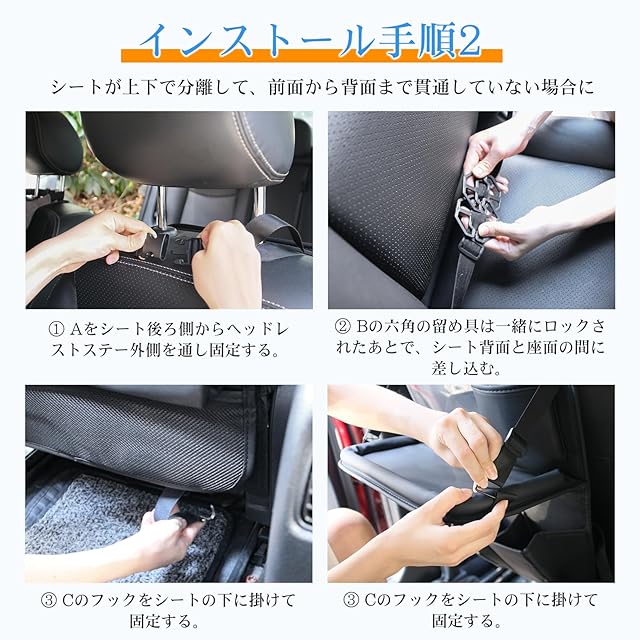 インストール手順2

シートが上下で分離して、前面から背面まで貫通していない場合に

① Aをシート後ろ側からヘッドレストステー外側を通し固定する。

② Bの六角の留め具は一緒にロックされたあとで、シート背面と座面の間に差し込む。

③ Cのフックをシートの下に掛けて固定する。

③ Cのフックをシートの下に掛けて固定する。