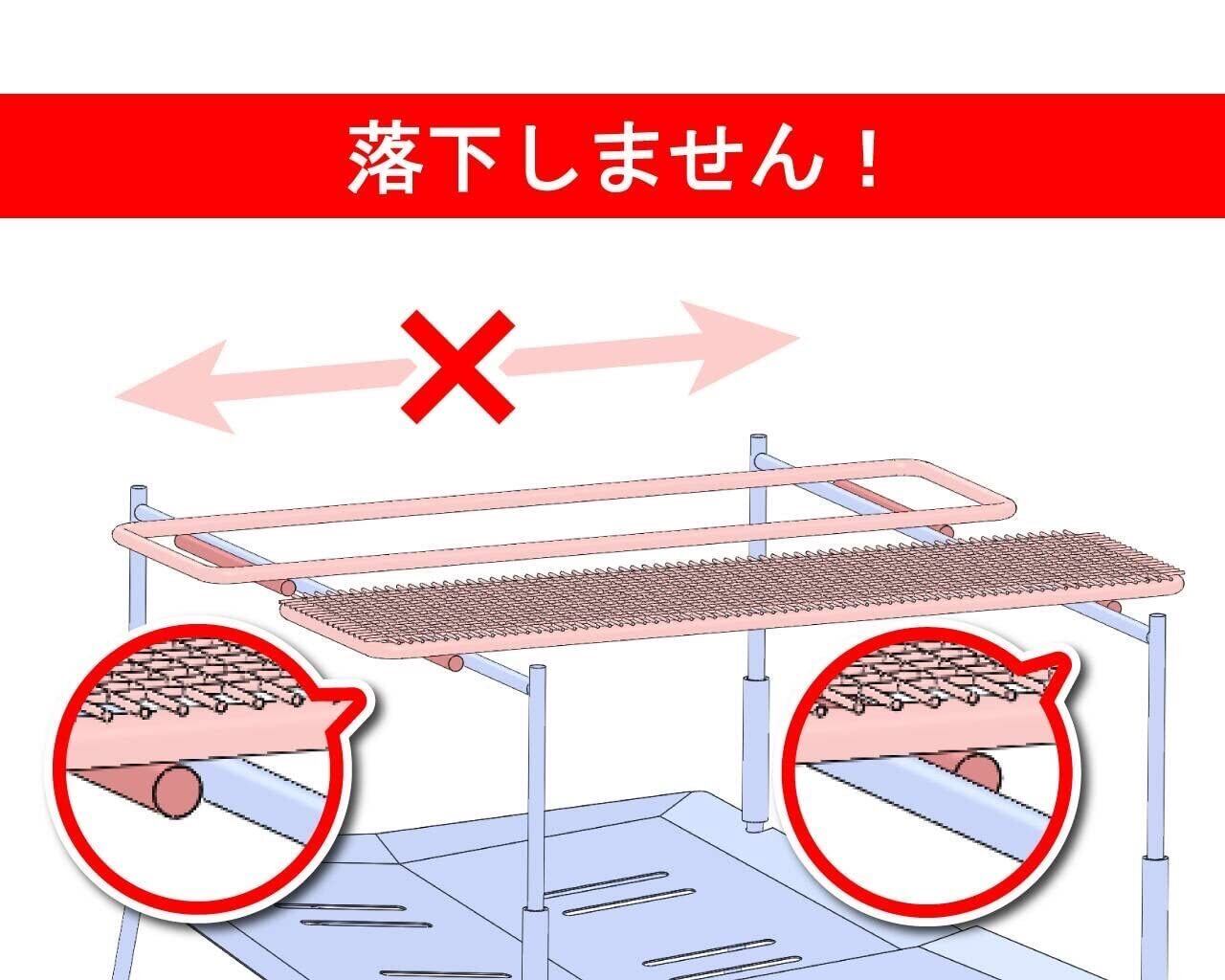 落下しません！