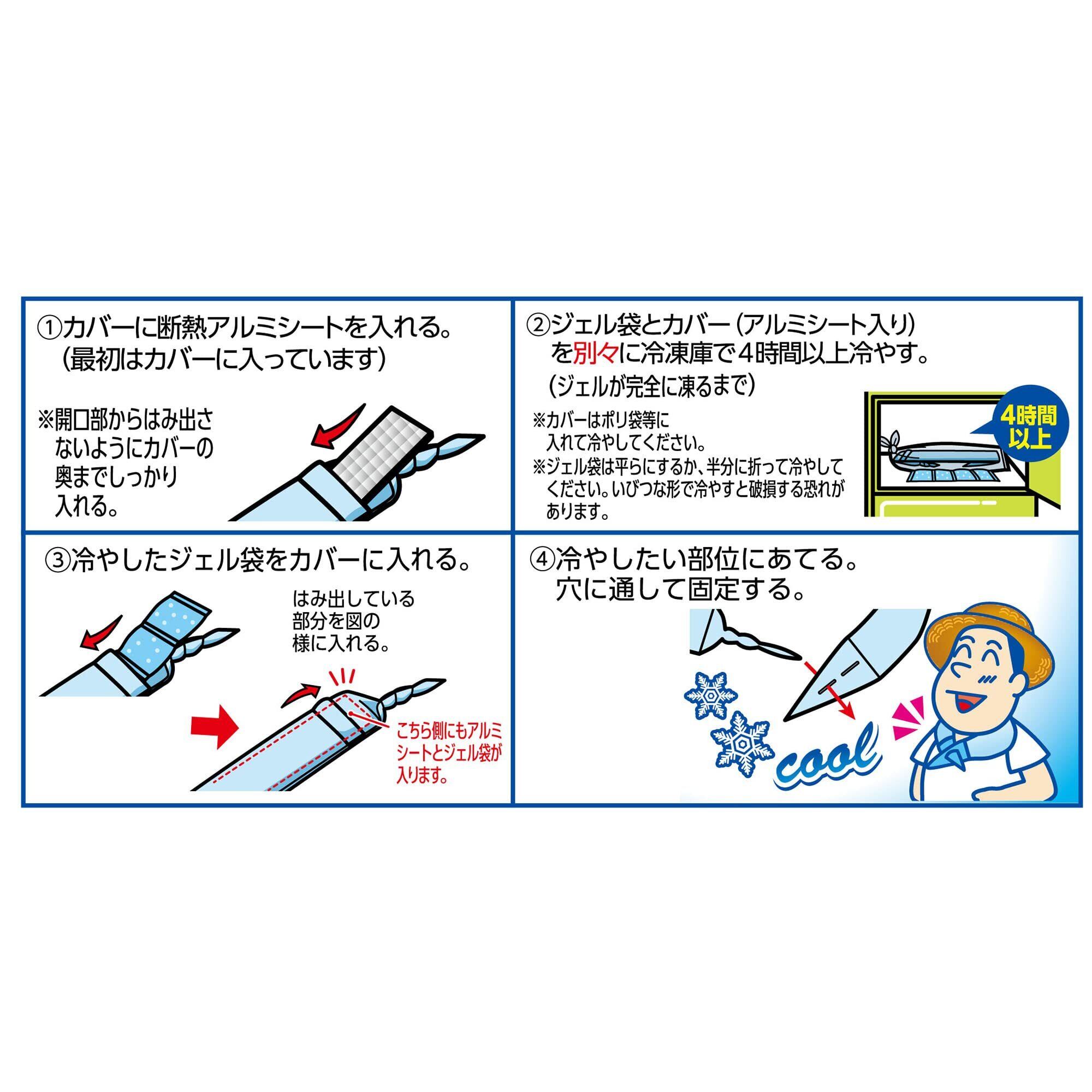 ①カバーに断熱アルミシートを入れる。
（最初はカバーに入っています）

※開口部からはみ出さないようにカバーの奥までしっかり入れる。

②ジェル袋とカバー（アルミシート入り）を別々に冷凍庫で4時間以上冷やす。
（ジェルが完全に凍るまで）

※カバーはポリ袋等に入れて冷やしてください。
※ジェル袋は平らにするか、半分に折って冷やしてください。いびつな形で冷やすと破損する恐れがあります。

4時間以上

③冷やしたジェル袋をカバーに入れる。

はみ出している部分を図の様に入れる。

こちら側にもアルミシートとジェル袋が入ります。

④冷やしたい部位にあてる。
穴に通して固定する。

cool