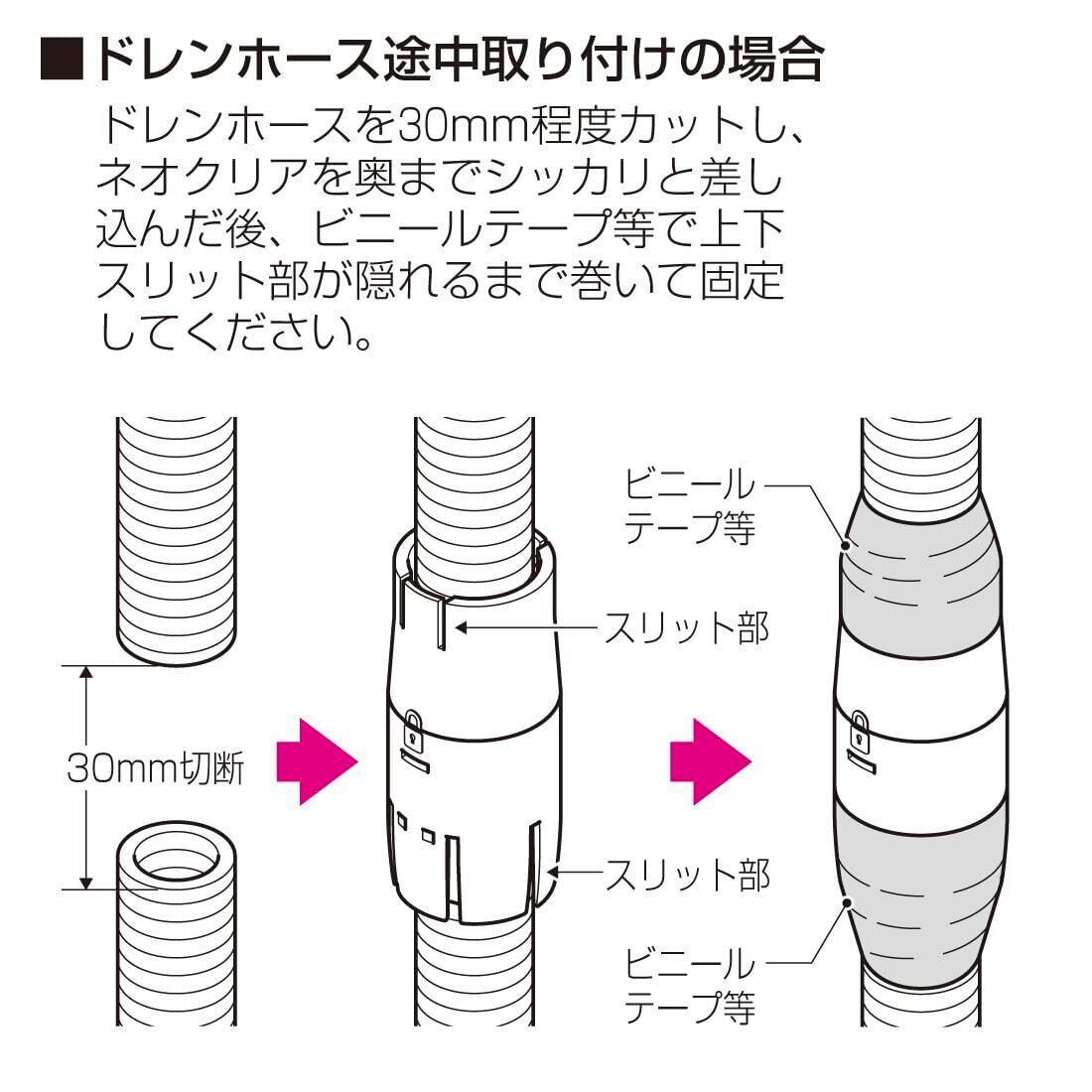 ■ドレンホース途中取り付けの場合

ドレンホースを30mm程度カットし、ネオクリアを奥までシッカリと差し込んだ後、ビニールテープ等で上下スリット部が隠れるまで巻いて固定してください。

30mm切断

スリット部

スリット部

ビニールテープ等

ビニールテープ等