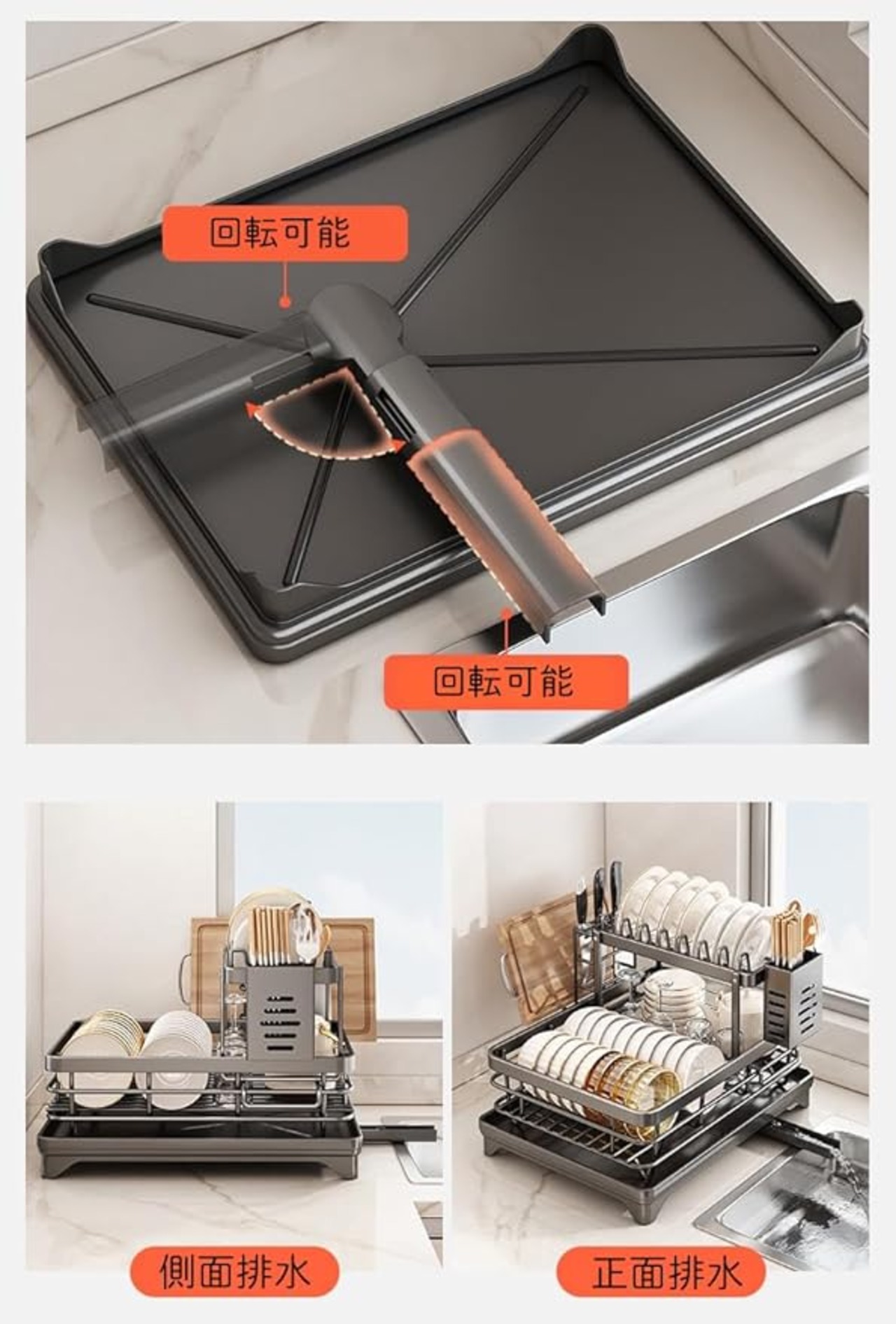 回転可能

回転可能

側面排水

正面排水