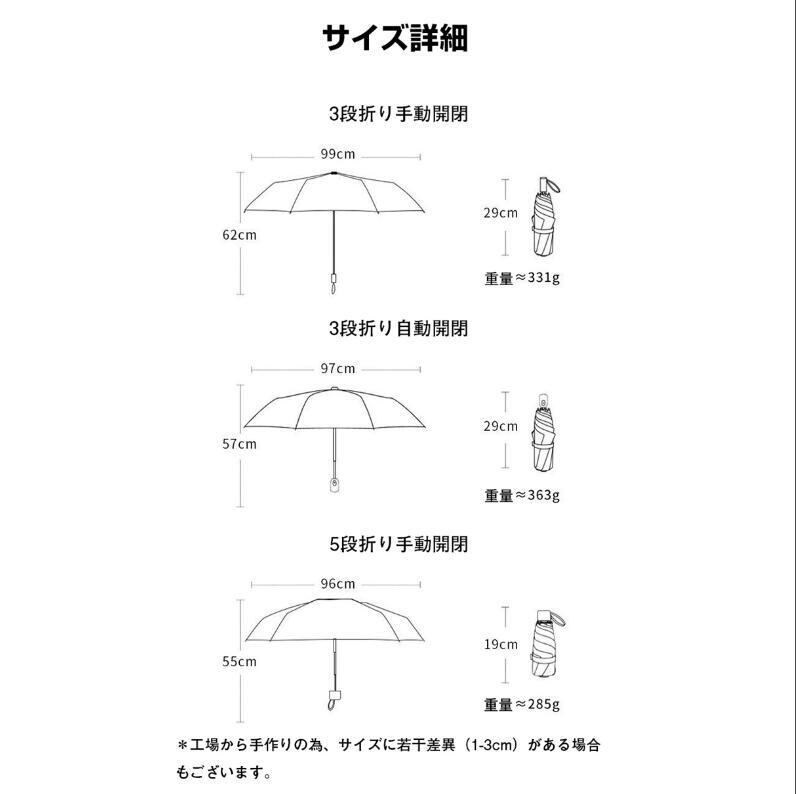 サイズ詳細

3段折り手動開閉

99cm

62cm

29cm

重量≈331g

3段折り自動開閉

97cm

57cm

29cm

重量≈363g

5段折り手動開閉

96cm

55cm

19cm

重量≈285g

＊工場から手作りの為、サイズに若干差異（1-3cm）がある場合もございます。