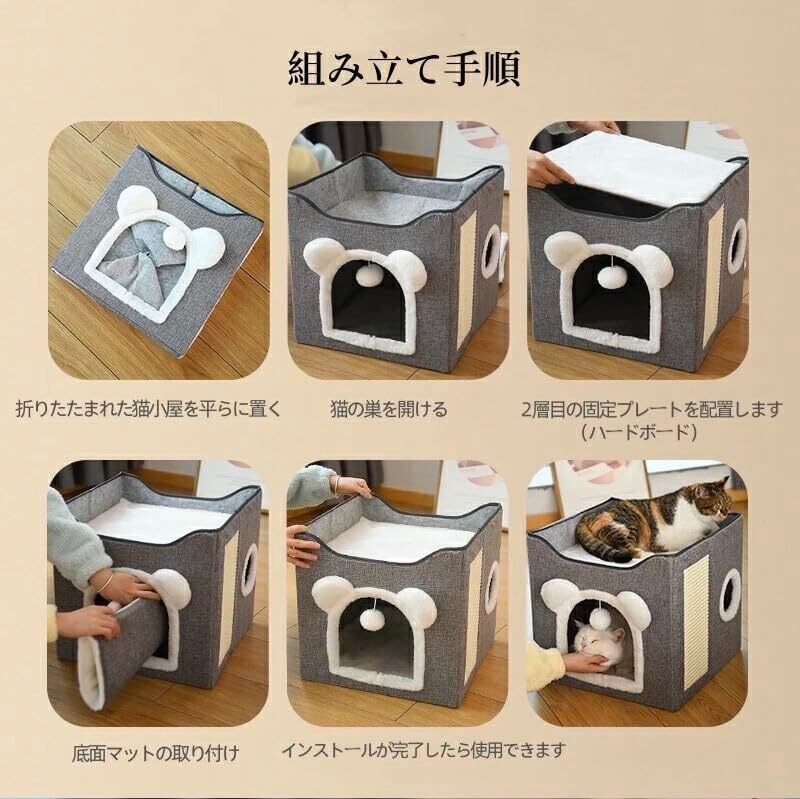 組み立て手順

折りたたまれた猫小屋を平らに置く

猫の巣を開ける

2層目の固定プレートを配置します（ハードボード）

底面マットの取り付け

インストールが完了したら使用できます