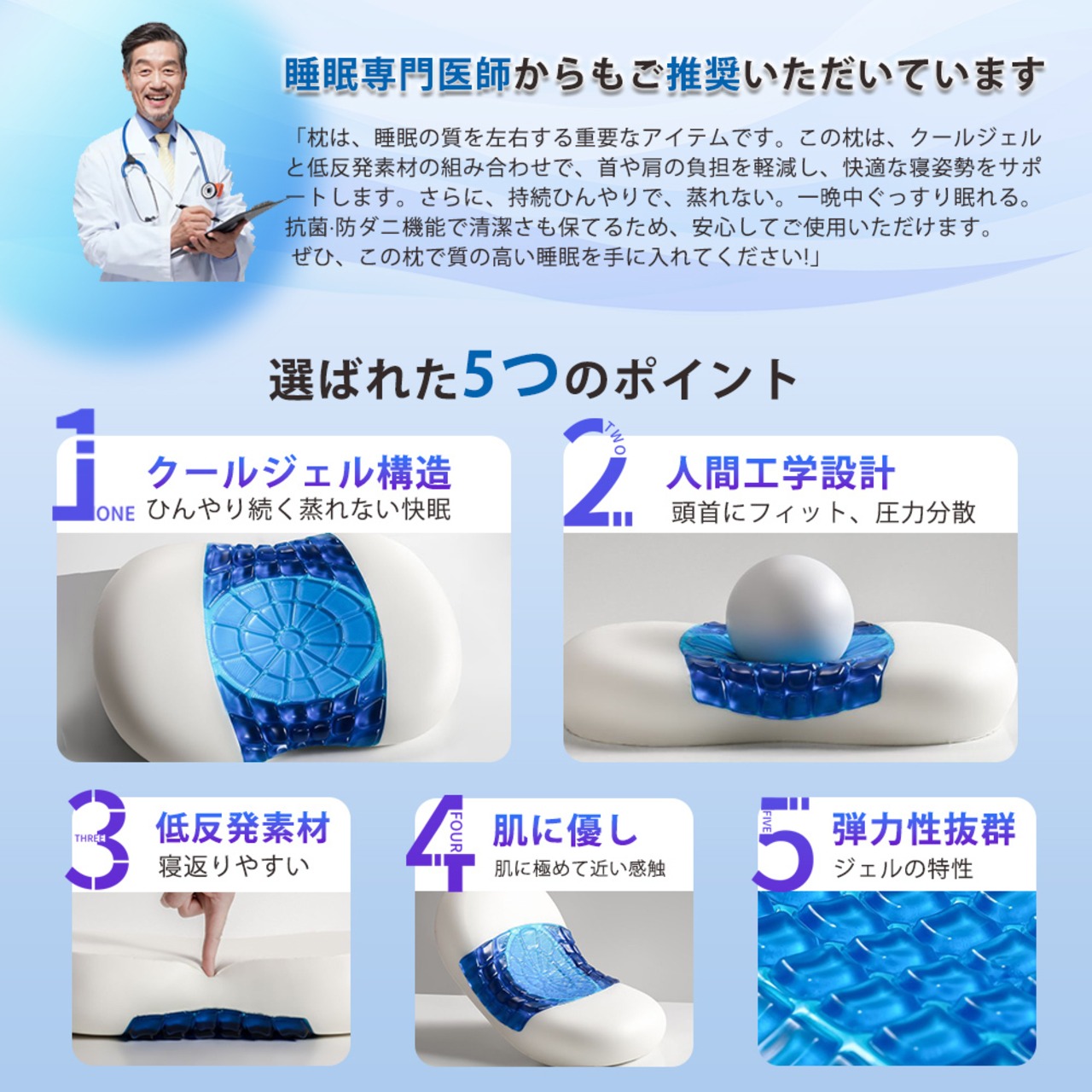 睡眠専門医師からもご推奨いただいています

「枕は、睡眠の質を左右する重要なアイテムです。この枕は、クールジェルと低反発素材の組み合わせで、首や肩の負担を軽減し、快適な寝姿勢をサポートします。さらに、持続ひんやりで、蒸れない。一晩中ぐっすり眠れる。抗菌·防ダニ機能で清潔さも保てるため、安心してご使用いただけます。ぜひ、この枕で質の高い睡眠を手に入れてください!」

選ばれた5つのポイント

1 ONE
クールジェル構造
ひんやり続く蒸れない快眠

2 TWO
人間工学設計
頭首にフィット、圧力分散

3 THREE
低反発素材
寝返りやすい

4 FOUR
肌に優し
肌に極めて近い感触

5 FIVE
弾力性抜群
ジェルの特性